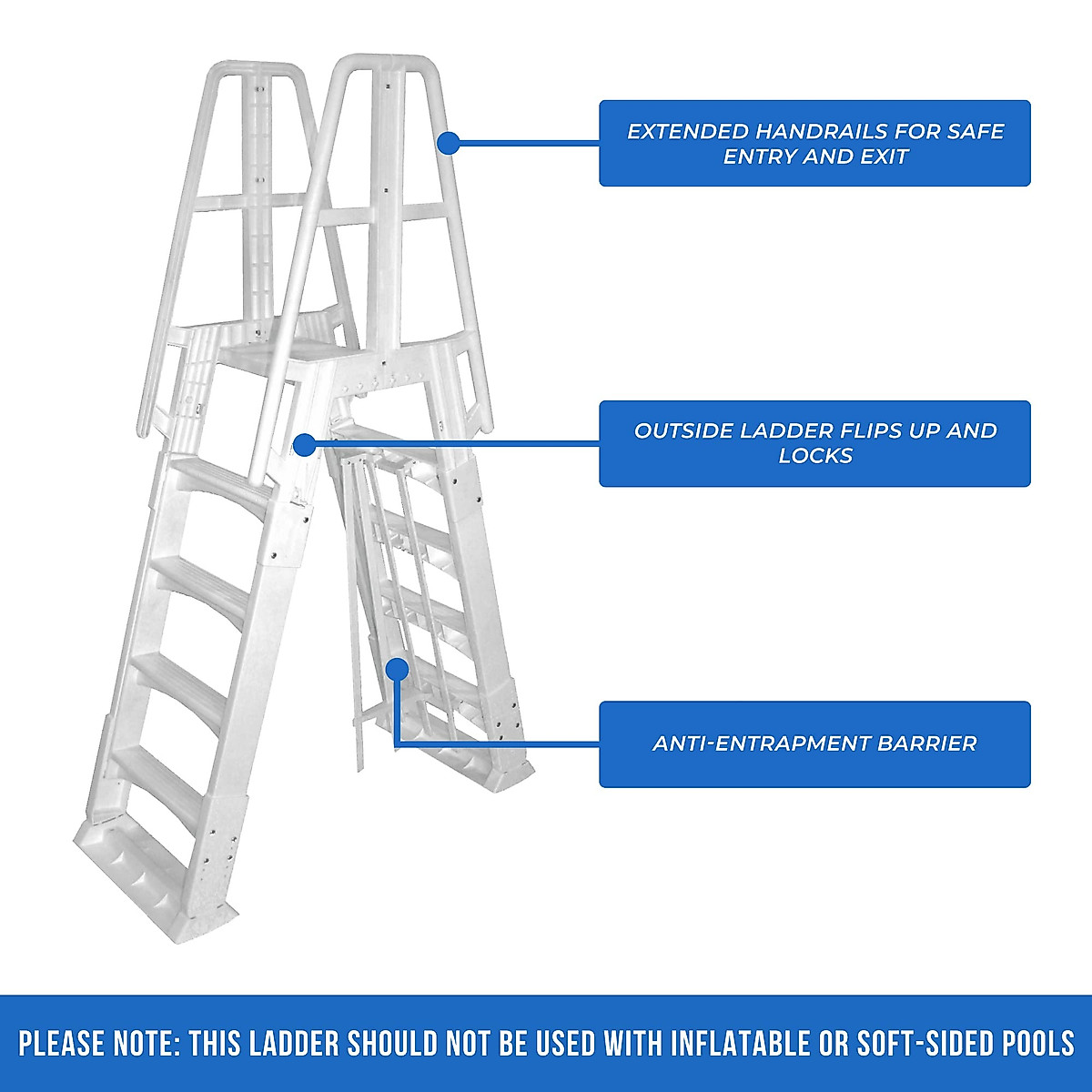 EXTENDED HANDRAILS FOR SAFE ENTRY AND EXIT

OUTSIDE LADDER FLIPS UP AND LOCKS

ANTI-ENTRAPMENT BARRIER

PLEASE NOTE: THIS LADDER SHOULD NOT BE USED WITH INFLATABLE OR SOFT-SIDED POOLS