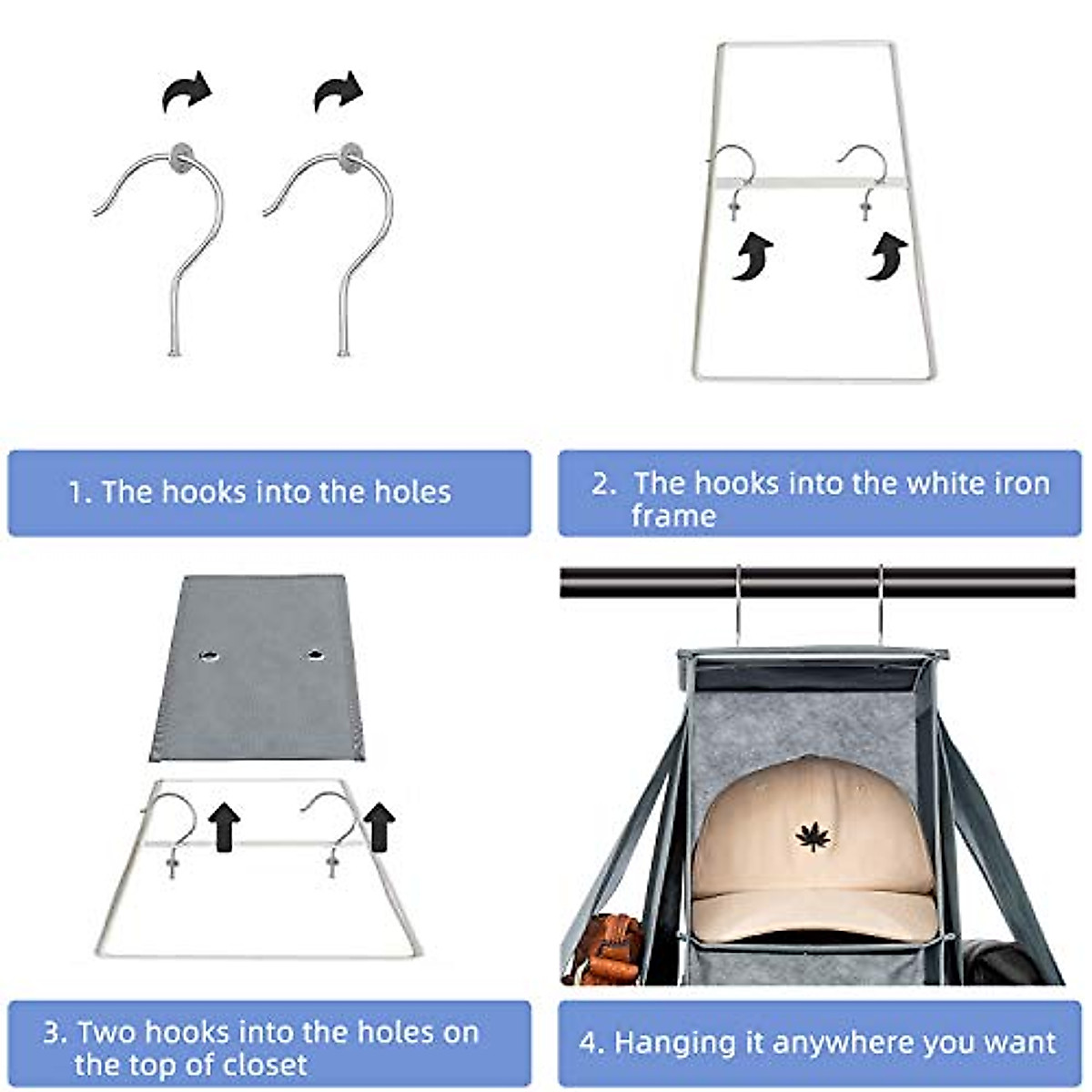 1. The hooks into the holes

2. The hooks into the white iron frame

3. Two hooks into the holes on the top of closet

4. Hanging it anywhere you want