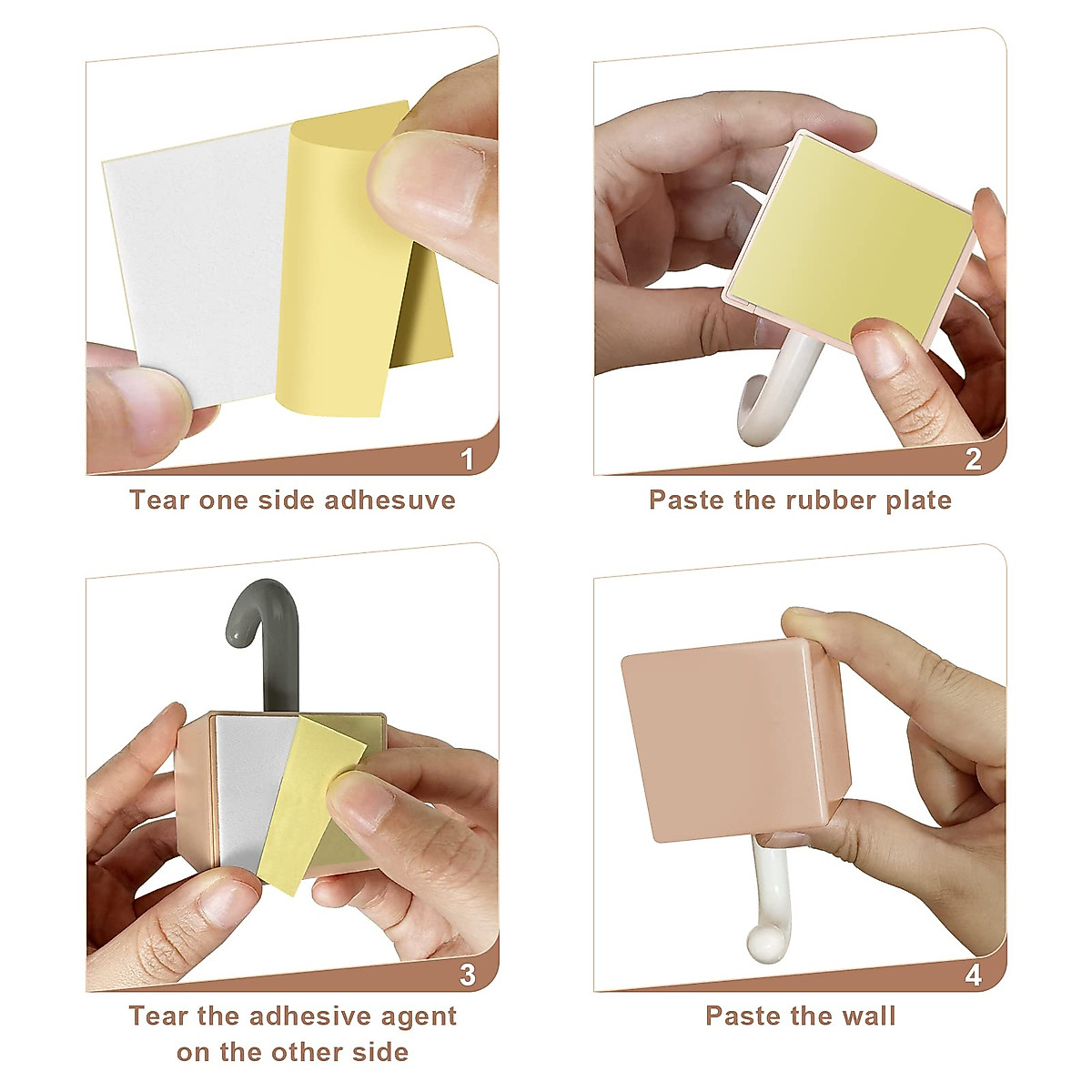 1
Tear one side adhesuve

2
Paste the rubber plate

3
Tear the adhesive agent on the other side

4
Paste the wall