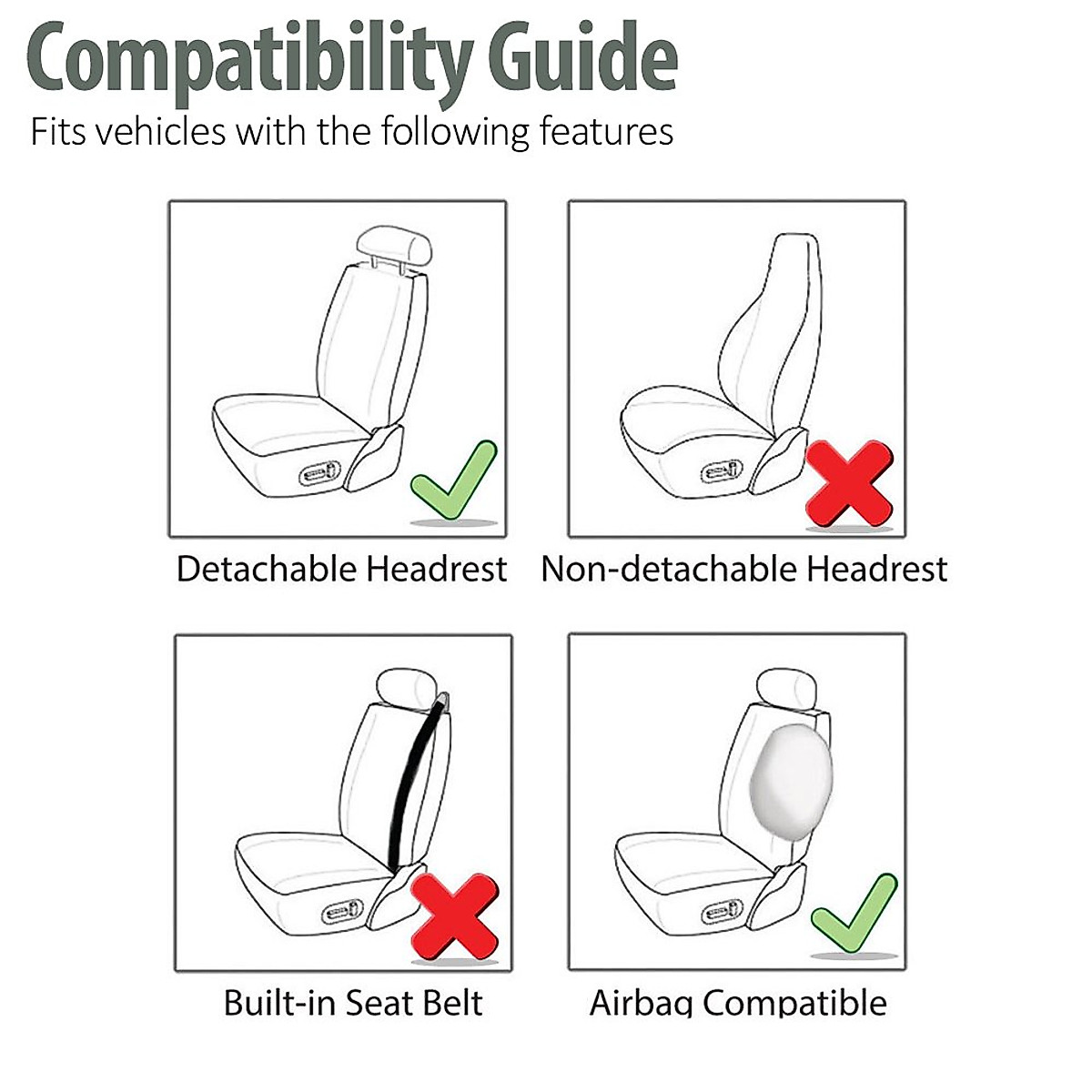 Compatibility Guide

Fits vehicles with the following features

Detachable Headrest

Non-detachable Headrest

Built-in Seat Belt

Airbag Compatible