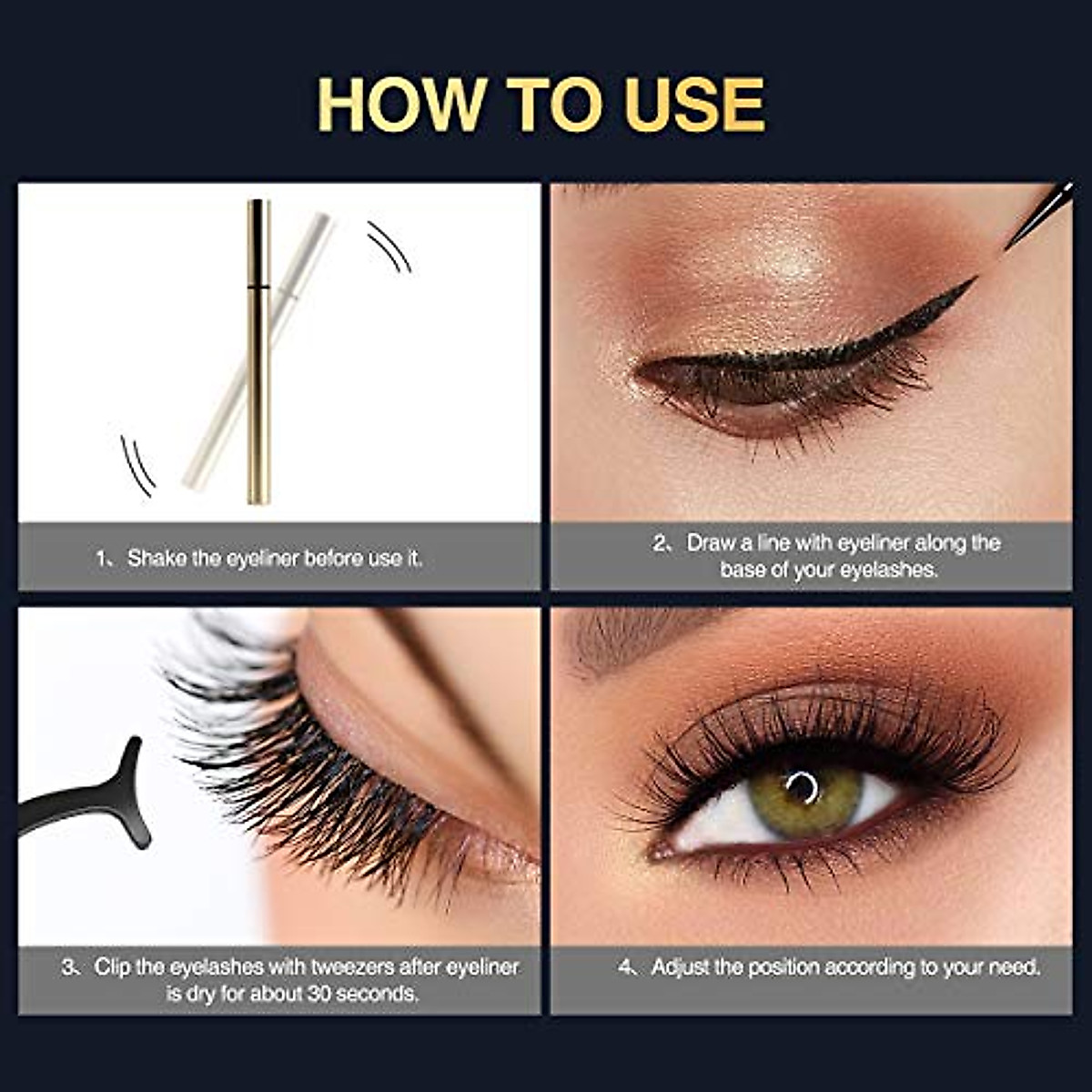 HOW TO USE

1、Shake the eyeliner before use it.

2、Draw a line with eyeliner along the base of your eyelashes.

3、Clip the eyelashes with tweezers after eyeliner is dry for about 30 seconds.

4、Adjust the position according to your need.