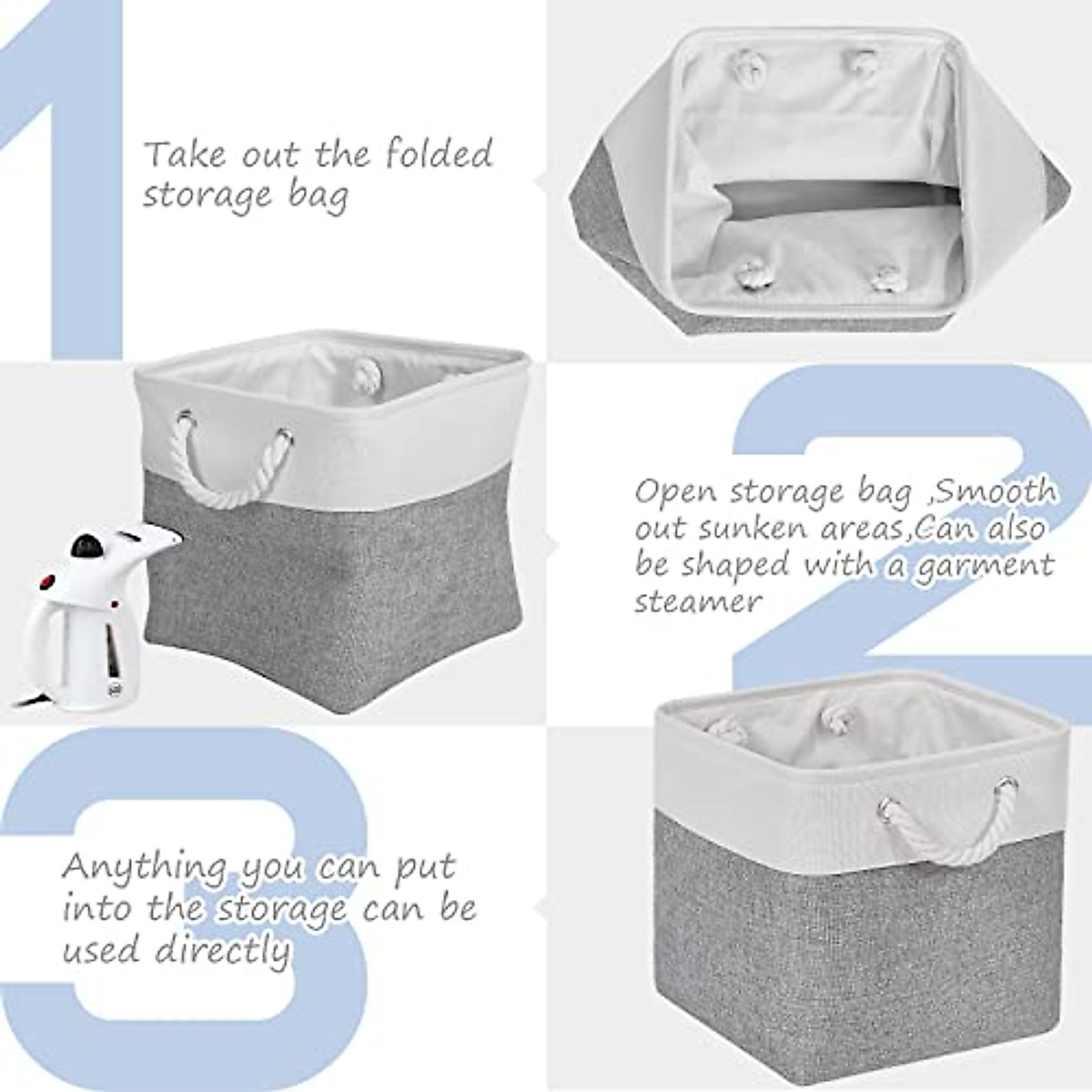 1

Take out the folded storage bag

2

Open storage bag ,Smooth out sunken areas,Can also be shaped with a garment steamer

3

Anything you can put into the storage can be used directly