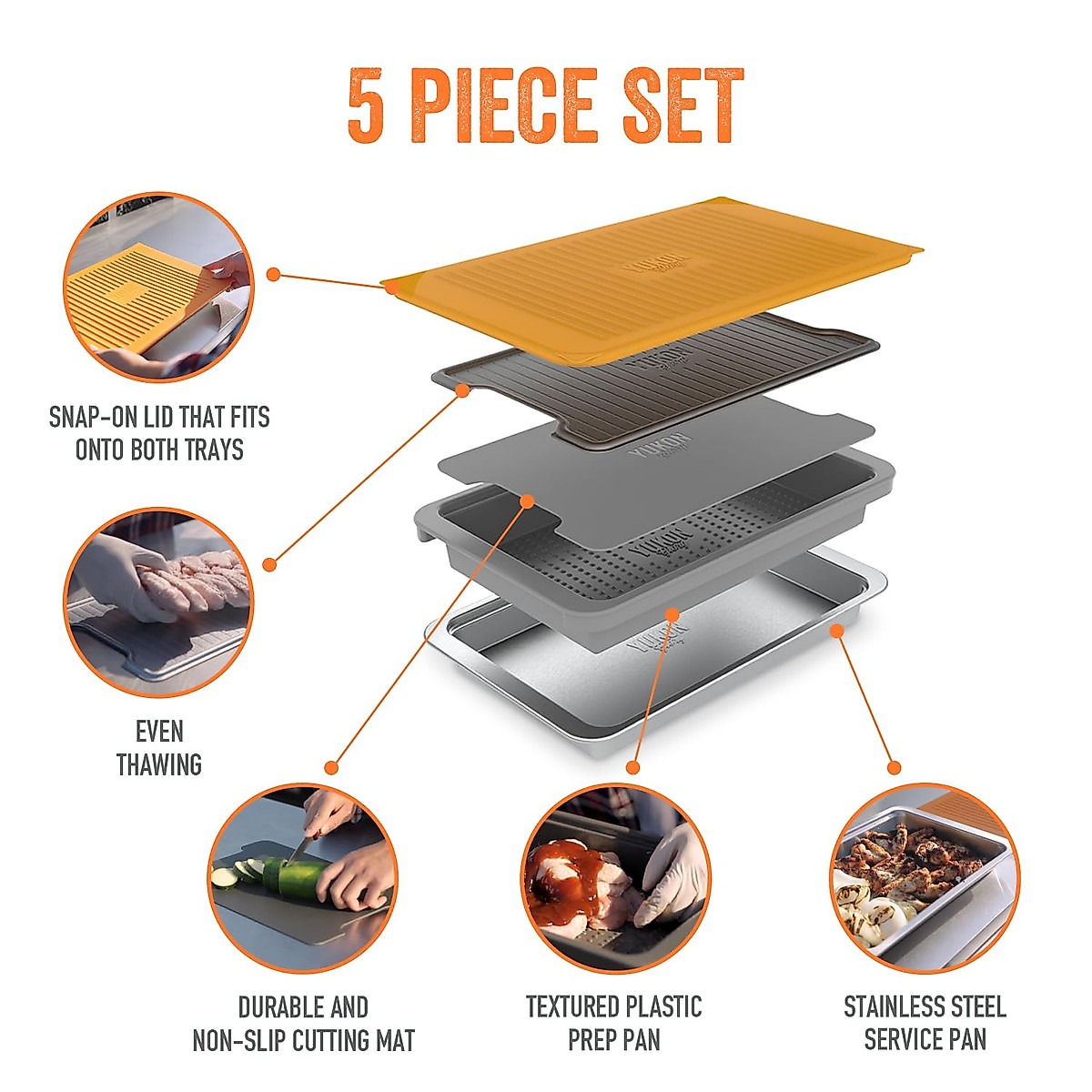 5 PIECE SET

YUKON

YUKON

YUKON

YUKON

YUKON

SNAP-ON LID THAT FITS ONTO BOTH TRAYS

EVEN THAWING

DURABLE AND NON-SLIP CUTTING MAT

TEXTURED PLASTIC PREP PAN

STAINLESS STEEL SERVICE PAN