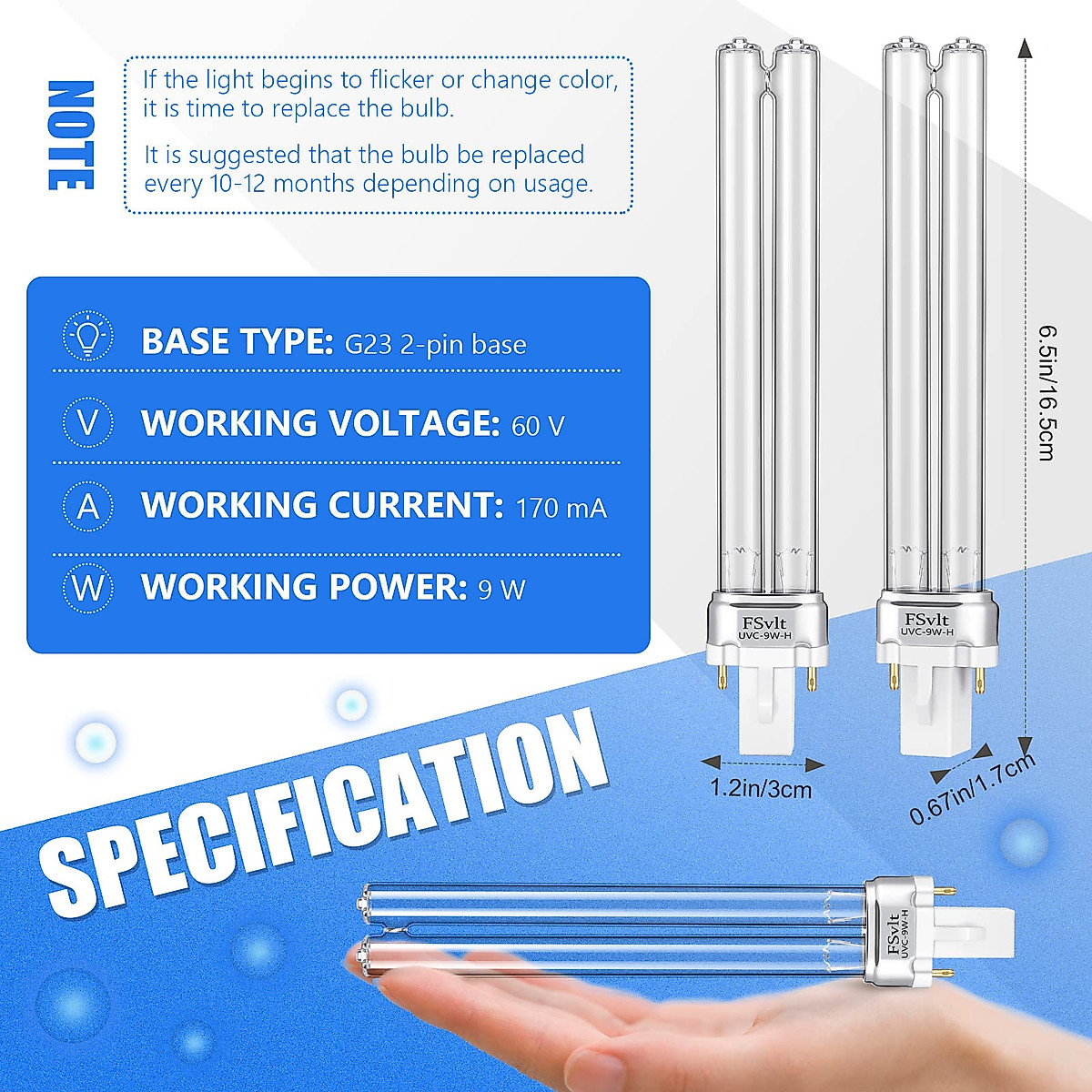 NOTE

If the light begins to flicker or change color, it is time to replace the bulb.

It is suggested that the bulb be replaced every 10-12 months depending on usage.

BASE TYPE: G23 2-pin base

V WORKING VOLTAGE: 60 V

A WORKING CURRENT: 170 mA

W WORKING POWER: 9 W

FSvlt UVC-9W-H

FSvlt UVC-9W-H

6.5in/16.5cm

1.2in/3cm

0.67in/1.7cm

SPECIFICATION

FSvlt UVC-9W-H