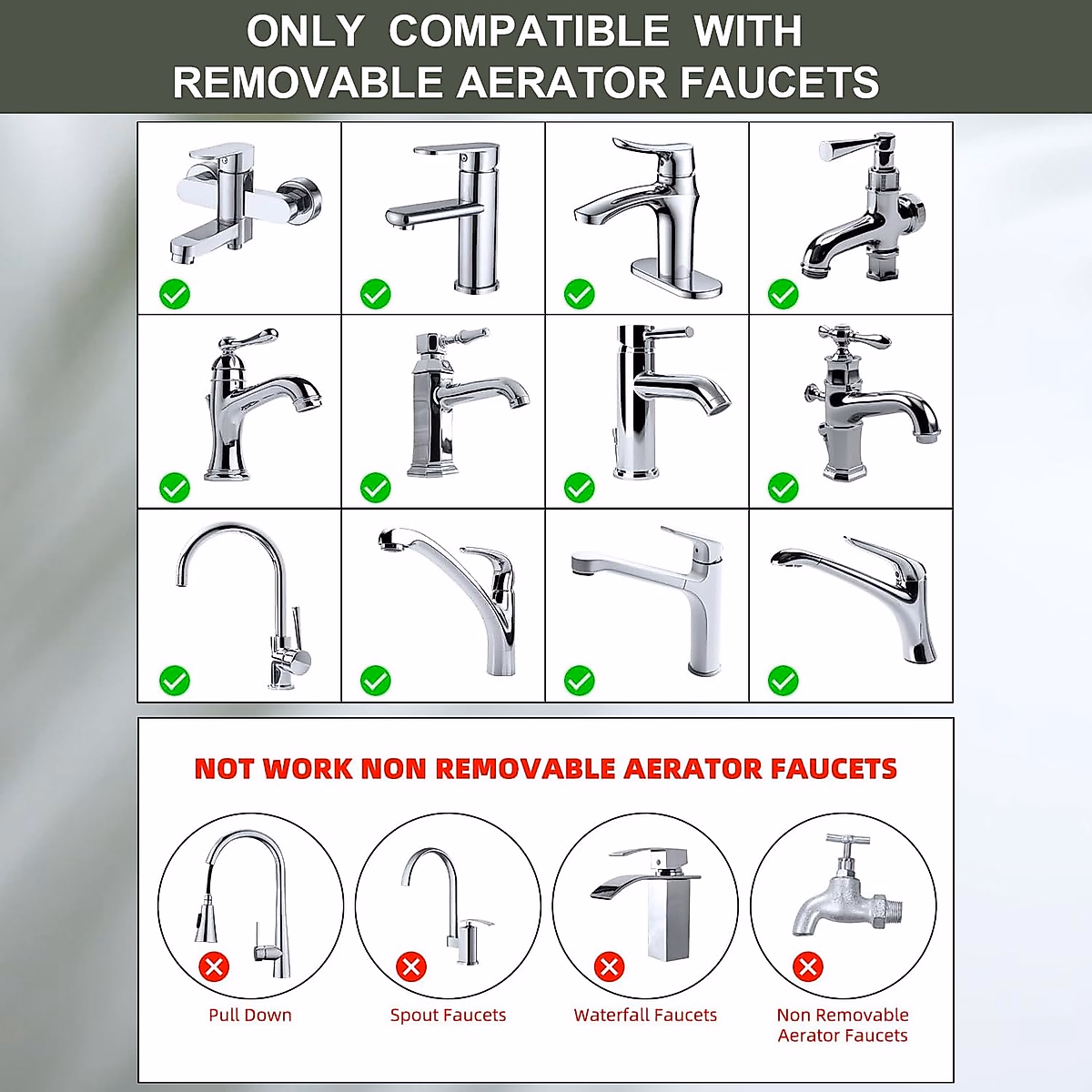 ONLY COMPATIBLE WITH REMOVABLE AERATOR FAUCETS

NOT WORK NON REMOVABLE AERATOR FAUCETS

Pull Down

Spout Faucets

Waterfall Faucets

Non Removable Aerator Faucets