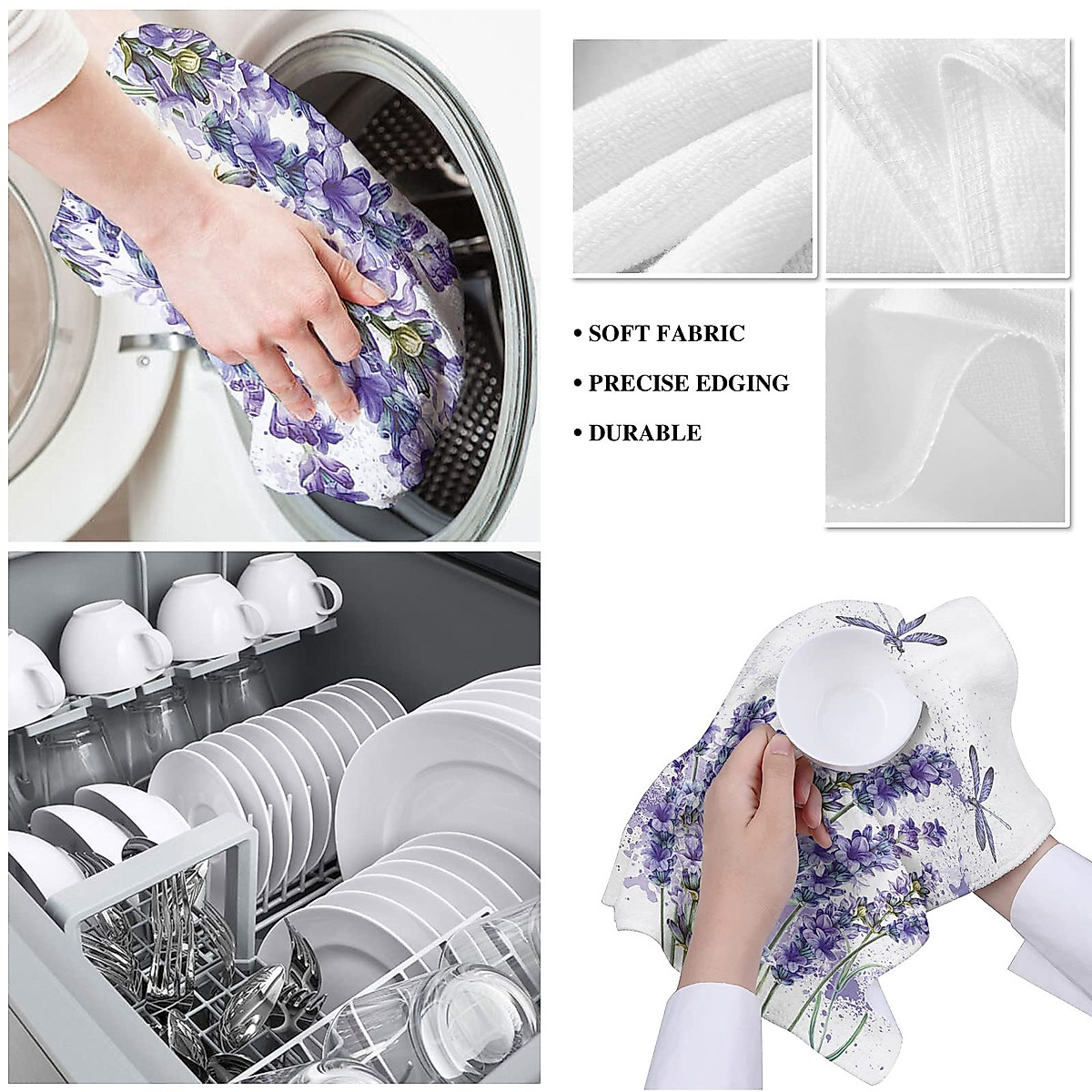 • SOFT FABRIC
• PRECISE EDGING
• DURABLE