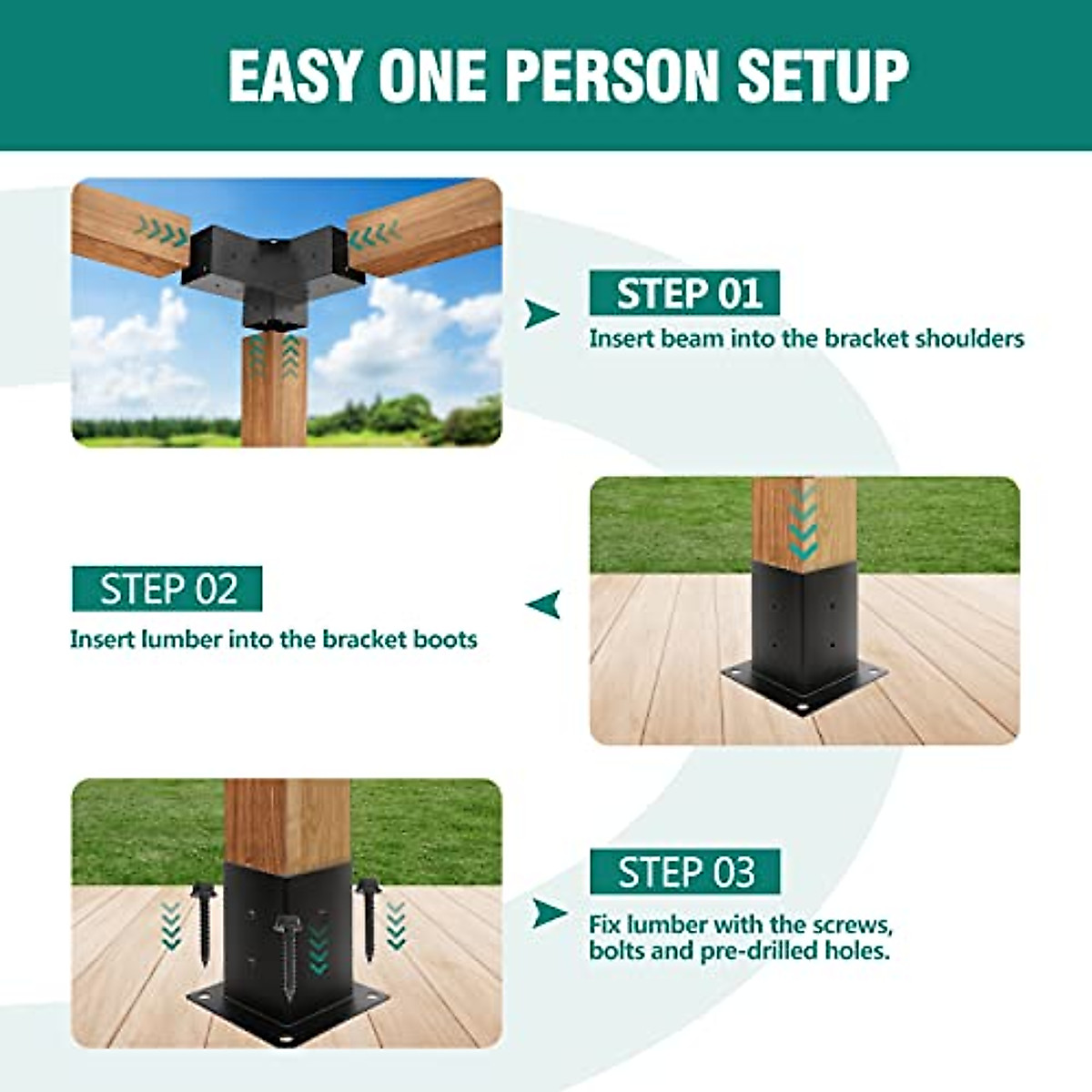 EASY ONE PERSON SETUP

STEP 01
Insert beam into the bracket shoulders

STEP 02
Insert lumber into the bracket boots

STEP 03
Fix lumber with the screws, bolts and pre-drilled holes.