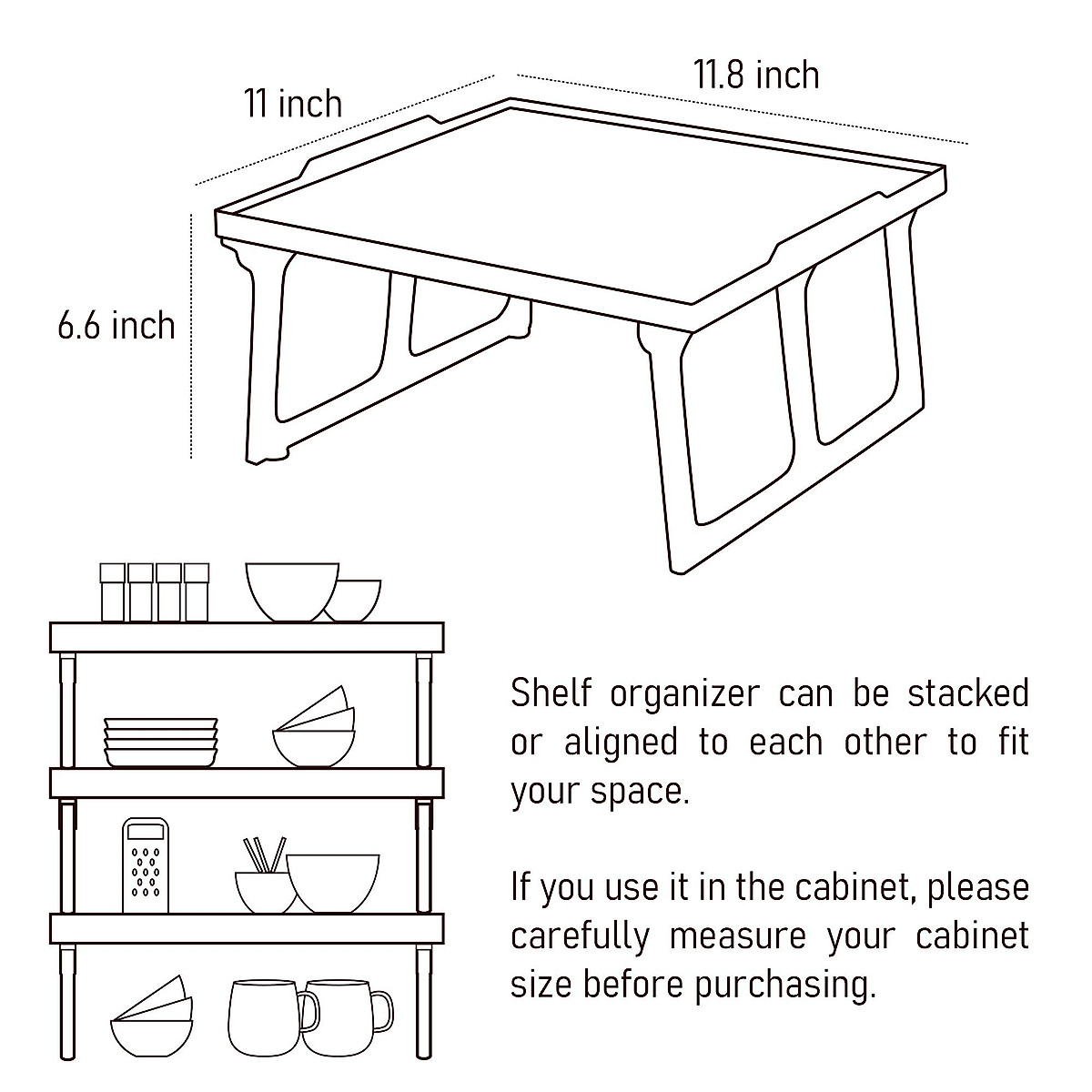 11 inch

11.8 inch

6.6 inch

Shelf organizer can be stacked or aligned to each other to fit your space.

If you use it in the cabinet, please carefully measure your cabinet size before purchasing.