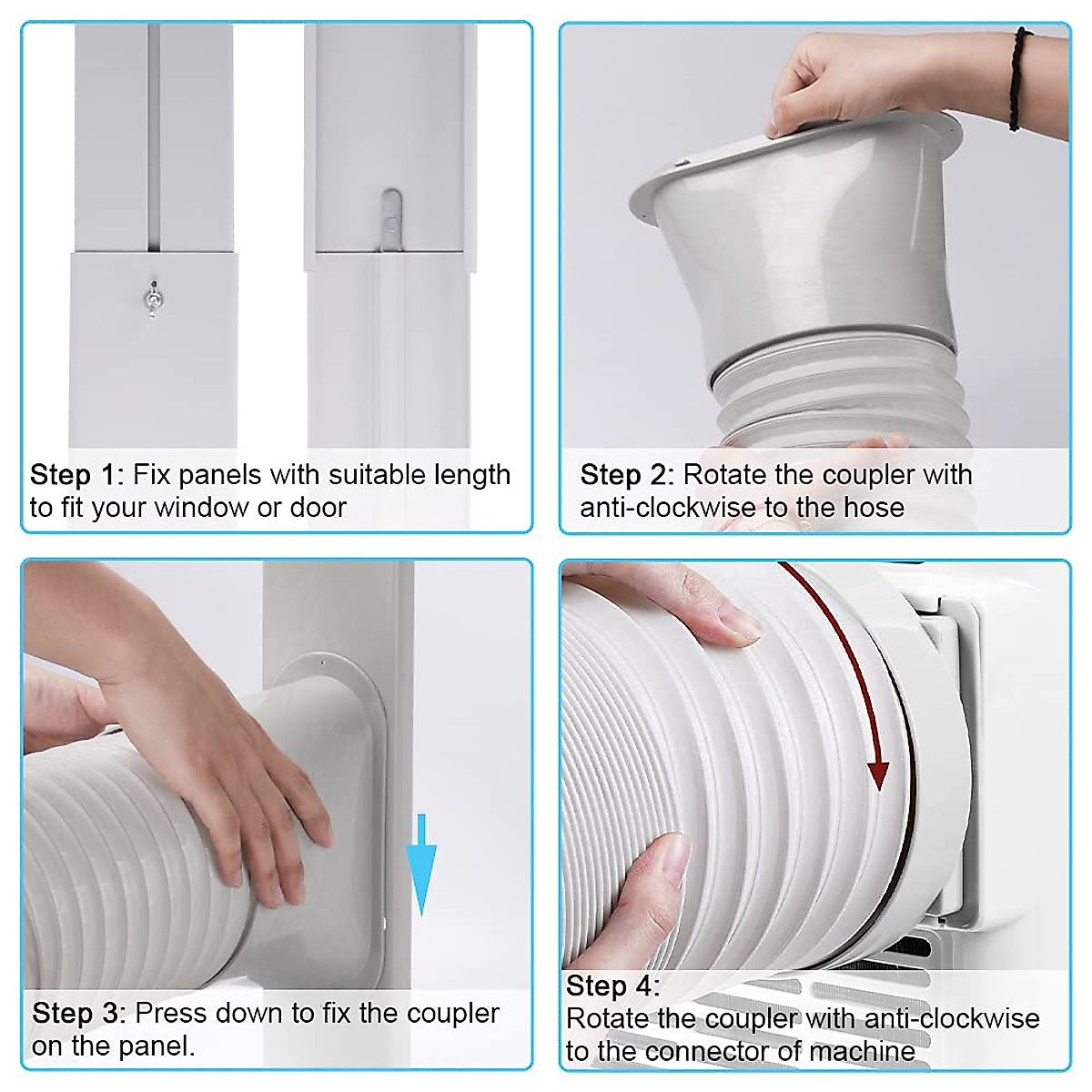 Step 1: Fix panels with suitable length to fit your window or door

Step 2: Rotate the coupler with anti-clockwise to the hose

Step 3: Press down to fix the coupler on the panel.

Step 4:
Rotate the coupler with anti-clockwise to the connector of machine