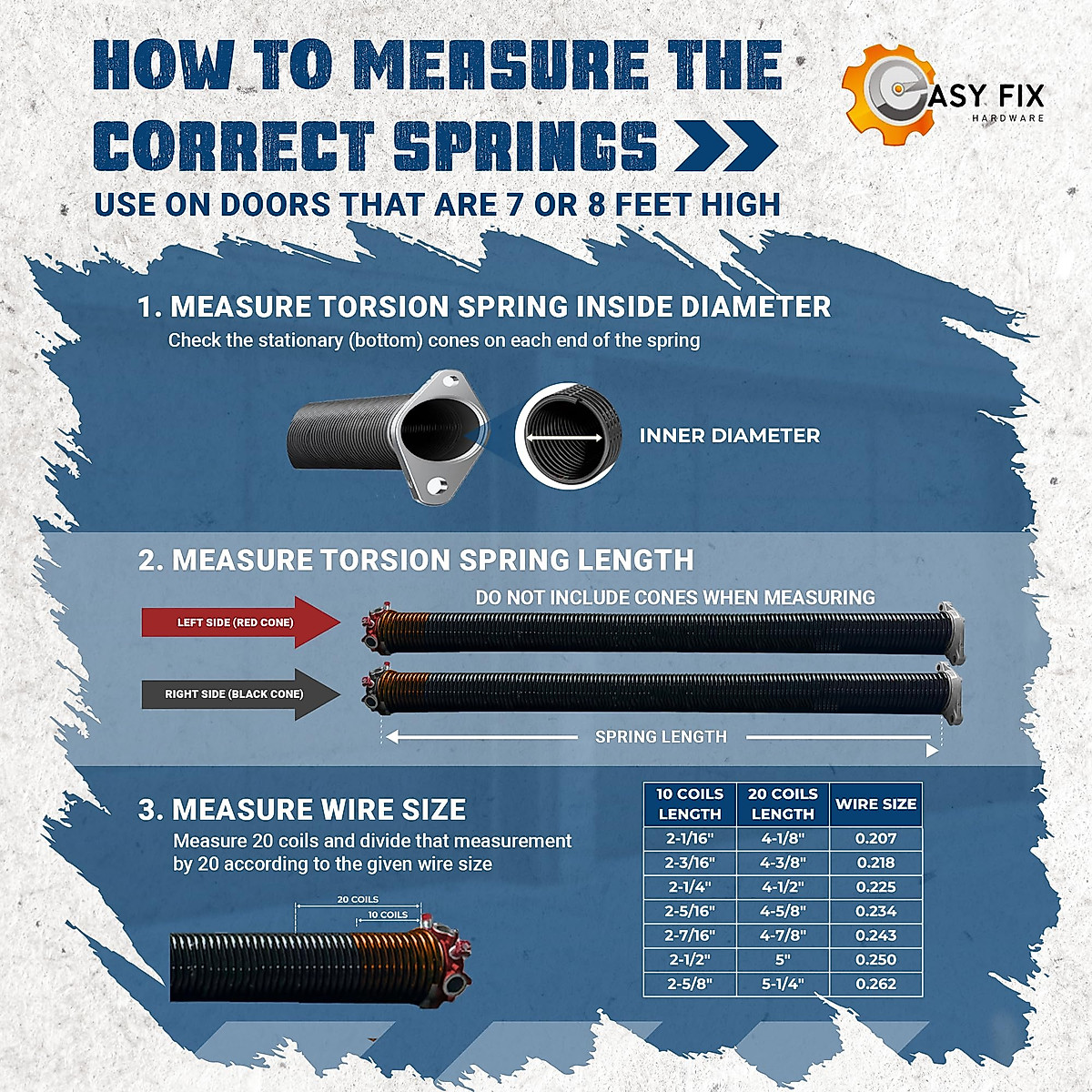 HOW TO MEASURE THE CORRECT SPRINGS

USE ON DOORS THAT ARE 7 OR 8 FEET HIGH

EASY FIX
HARDWARE

1. MEASURE TORSION SPRING INSIDE DIAMETER
Check the stationary (bottom) cones on each end of the spring

INNER DIAMETER

2. MEASURE TORSION SPRING LENGTH

DO NOT INCLUDE CONES WHEN MEASURING

LEFT SIDE (RED CONE)

RIGHT SIDE (BLACK CONE)

SPRING LENGTH

3. MEASURE WIRE SIZE
Measure 20 coils and divide that measurement by 20 according to the given wire size

20 COILS
10 COILS

| 10 COILS LENGTH | 20 COILS LENGTH | WIRE SIZE |
|---|---|---|
| 2-1/16" | 4-1/8" | 0.207 |
| 2-3/16" | 4-3/8" | 0.218 |
| 2-1/4" | 4-1/2" | 0.225 |
| 2-5/16" | 4-5/8" | 0.234 |
| 2-7/16" | 4-7/8" | 0.243 |
| 2-1/2" | 5" | 0.250 |
| 2-5/8" | 5-1/4" | 0.262 |