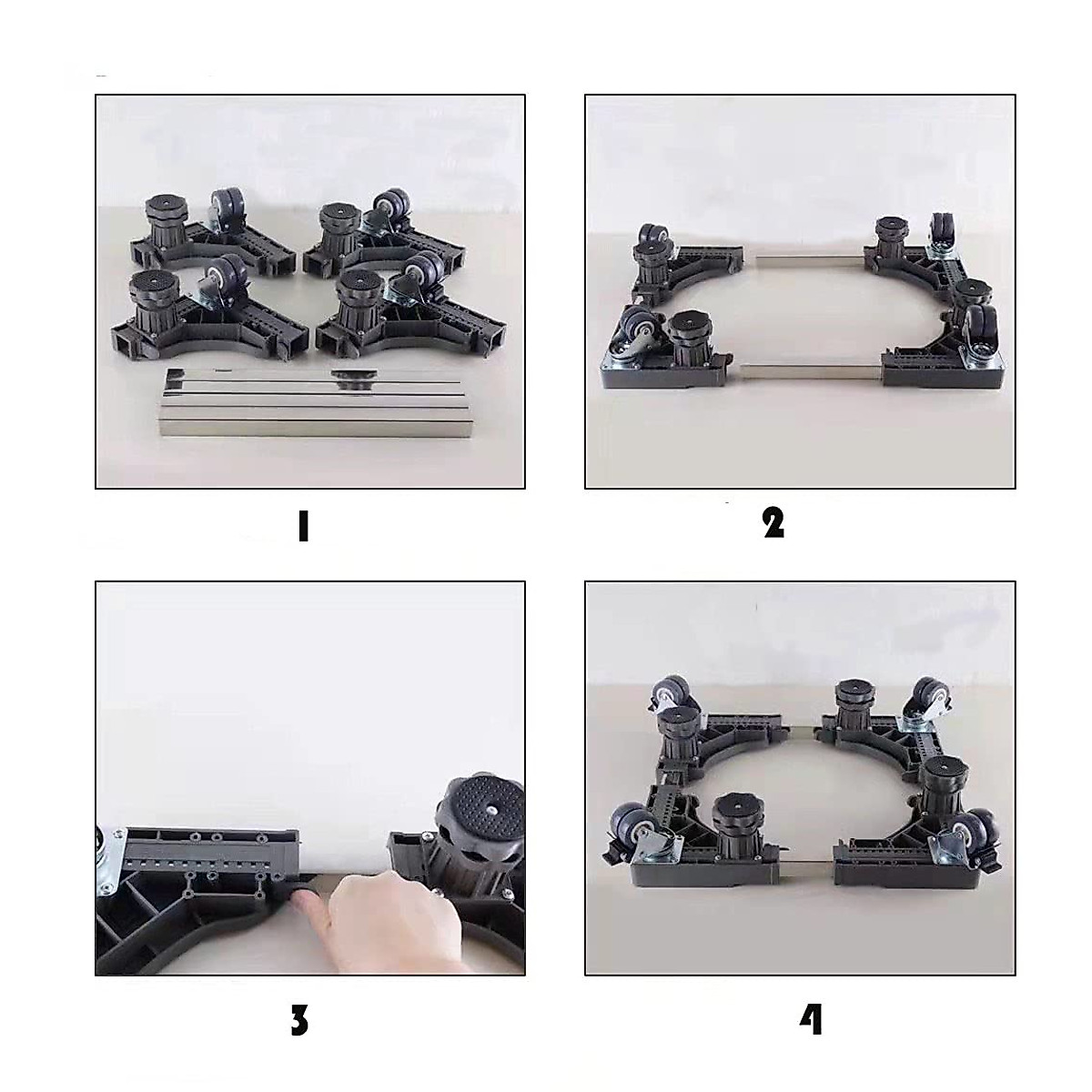 1

2

3

4