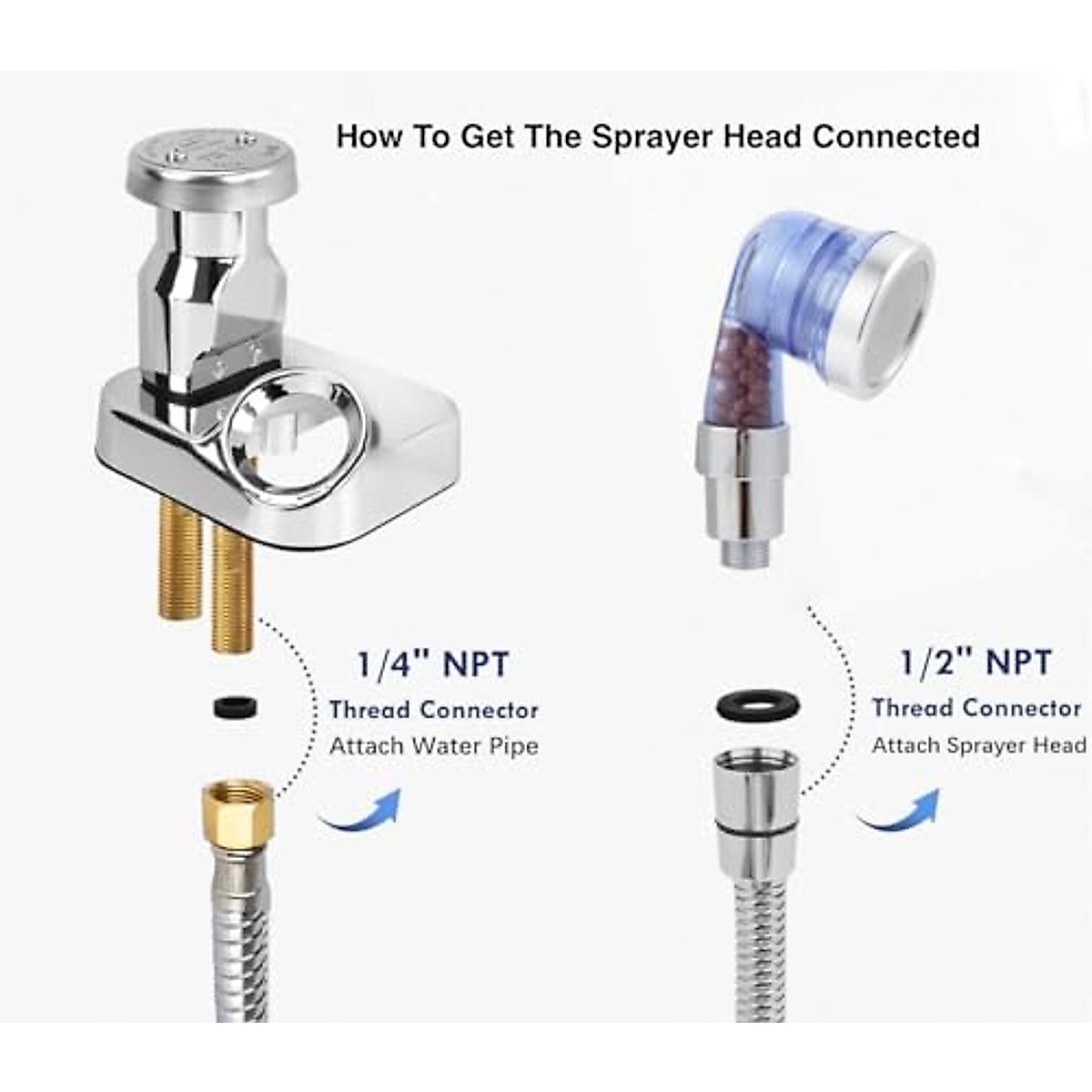 How To Get The Sprayer Head Connected

1/4" NPT
Thread Connector
Attach Water Pipe

1/2" NPT
Thread Connector
Attach Sprayer Head