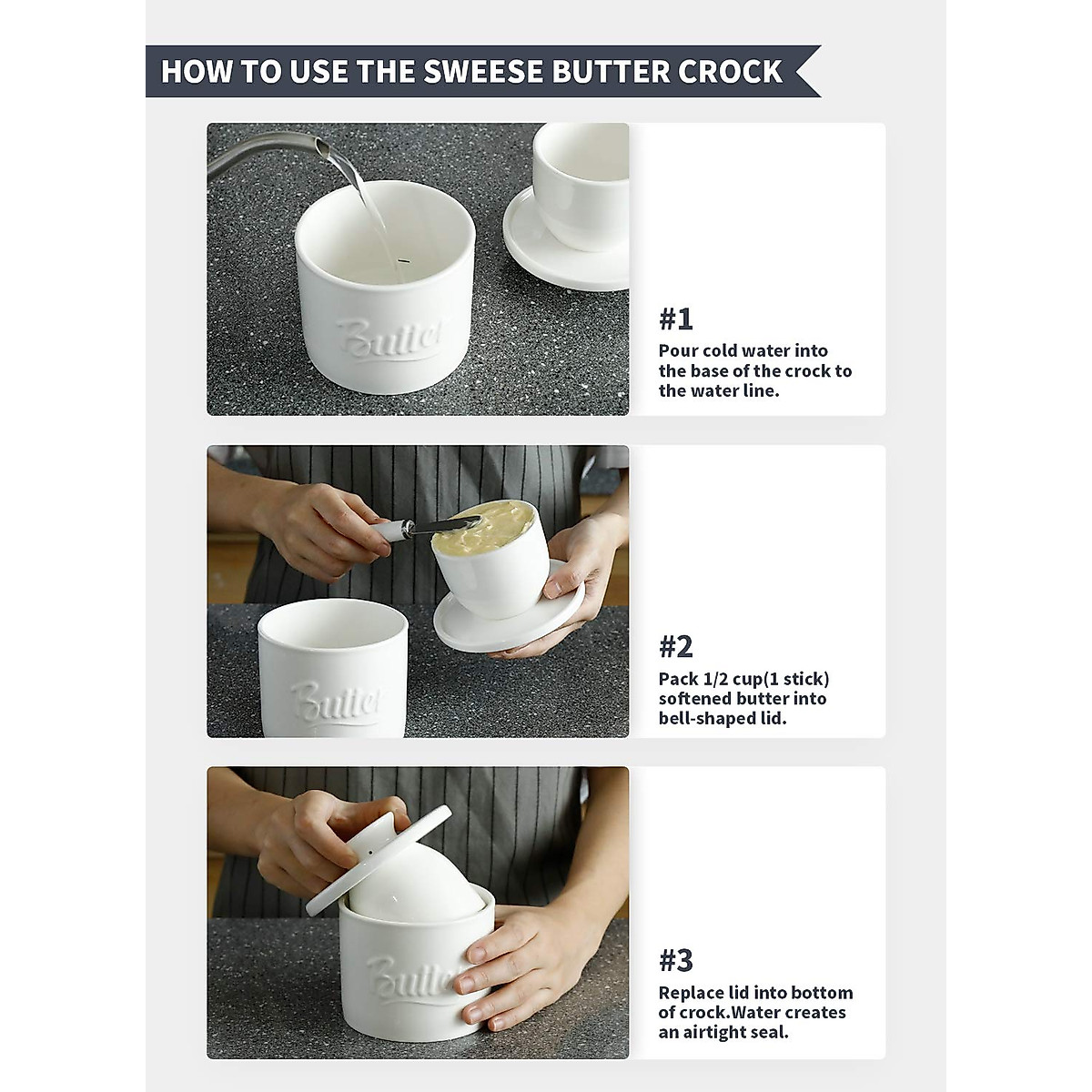 HOW TO USE THE SWEESE BUTTER CROCK

Butter

#1
Pour cold water into the base of the crock to the water line.

Butter

#2
Pack 1/2 cup(1 stick) softened butter into bell-shaped lid.

Butter

#3
Replace lid into bottom of crock.Water creates an airtight seal.