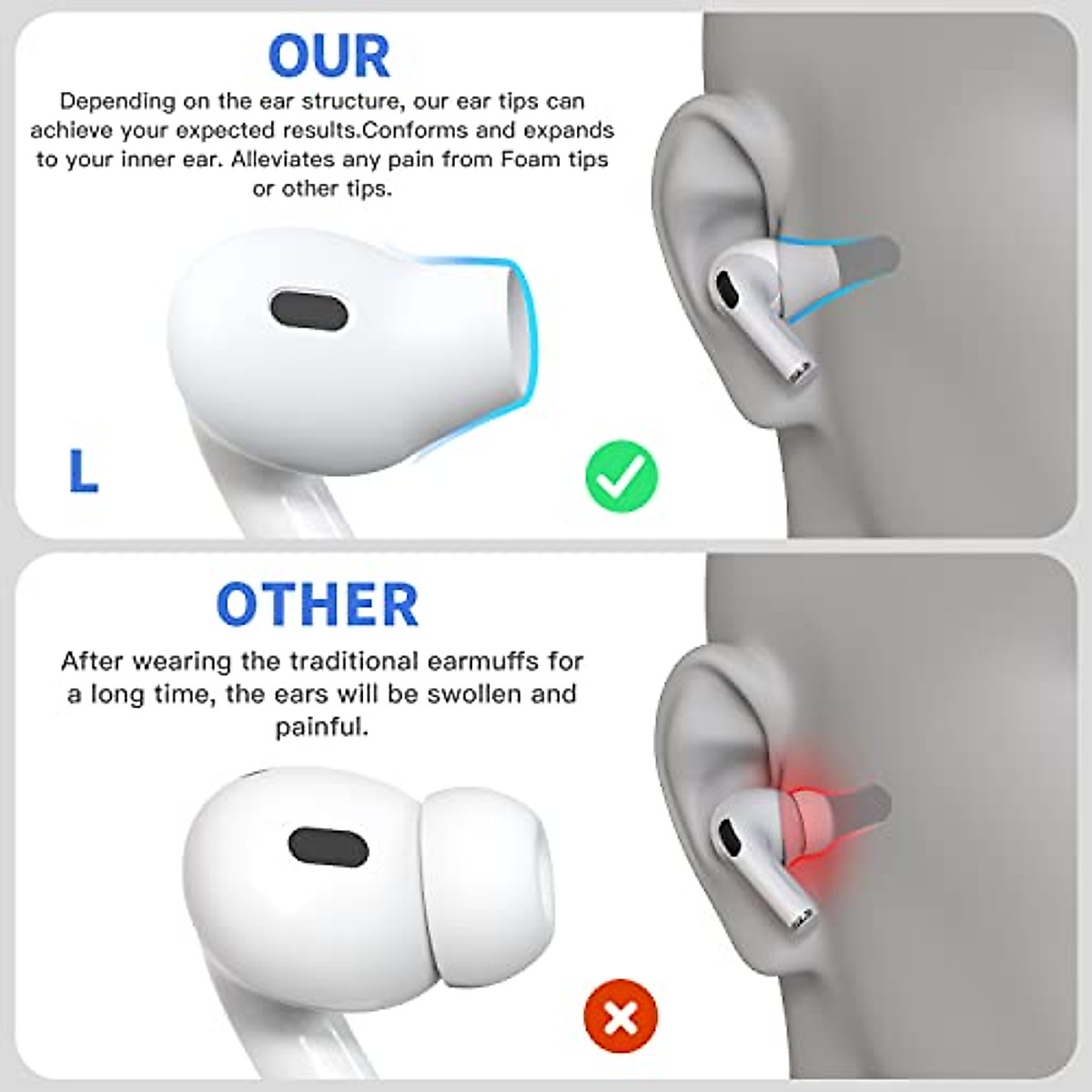 OUR

Depending on the ear structure, our ear tips can achieve your expected results.Conforms and expands to your inner ear. Alleviates any pain from Foam tips or other tips.

L

OTHER

After wearing the traditional earmuffs for a long time, the ears will be swollen and painful.