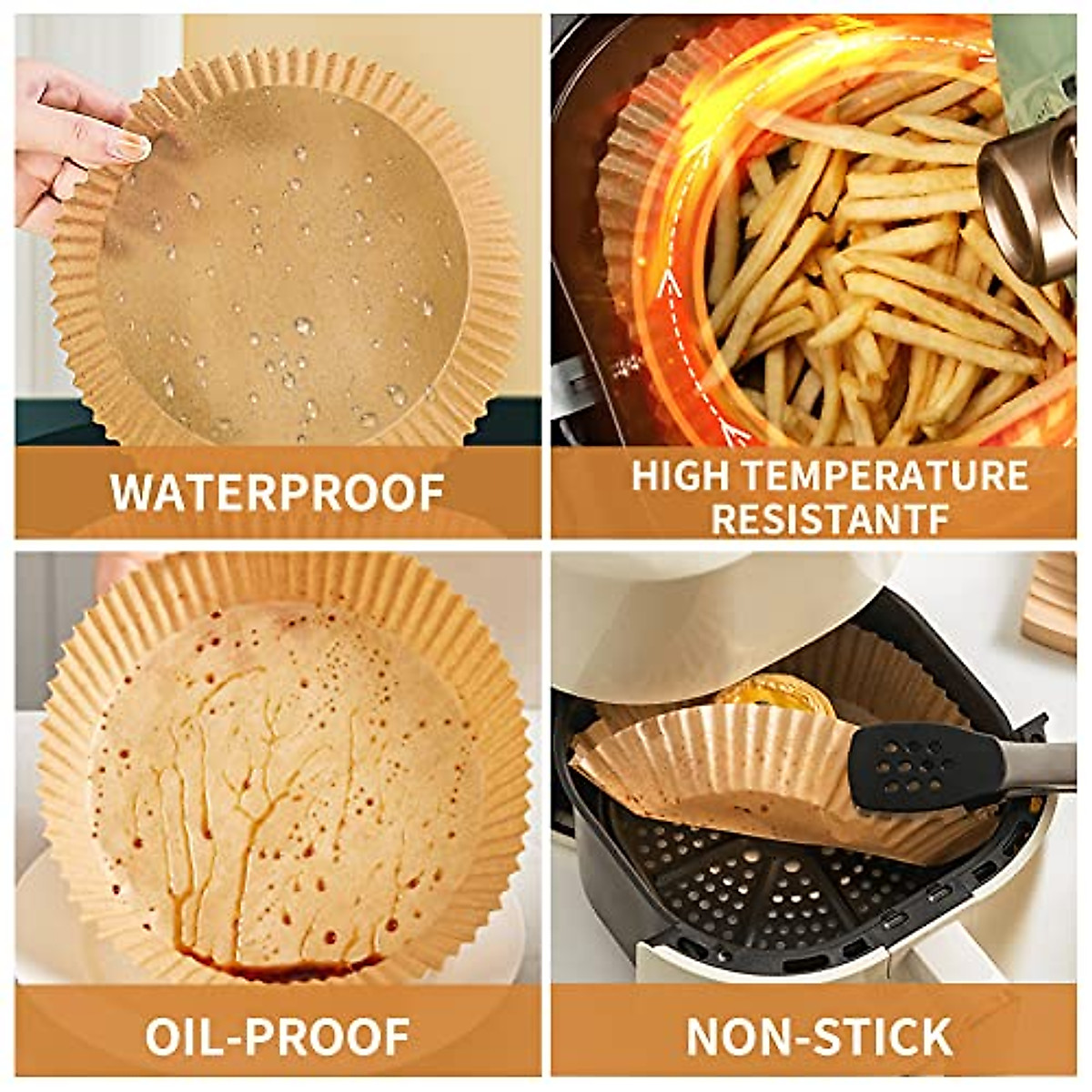 WATERPROOF

HIGH TEMPERATURE RESISTANTF

OIL-PROOF

NON-STICK