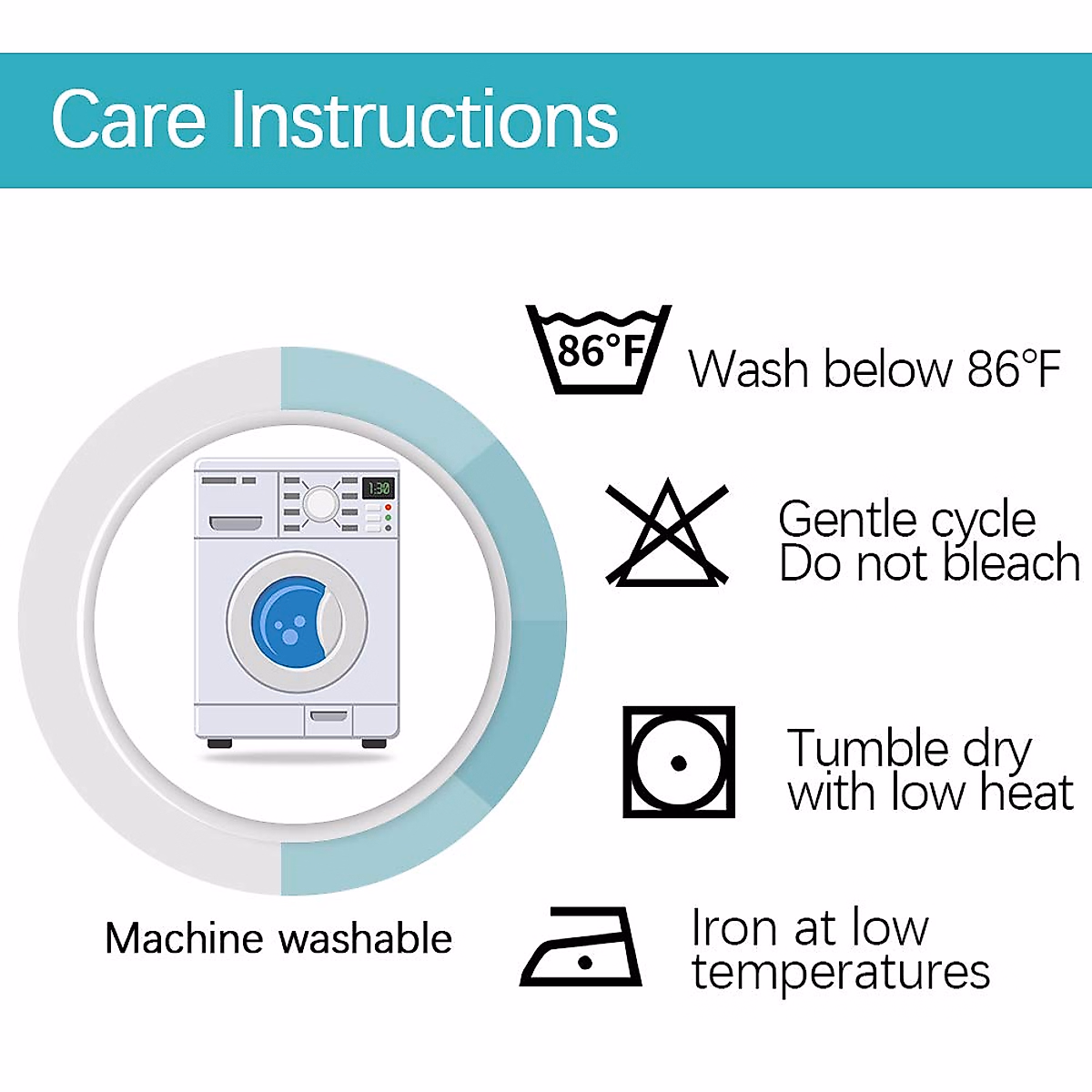 Care Instructions

1:30

Machine washable

86°F

Wash below 86°F

Gentle cycle
Do not bleach

Tumble dry
with low heat

Iron at low
temperatures