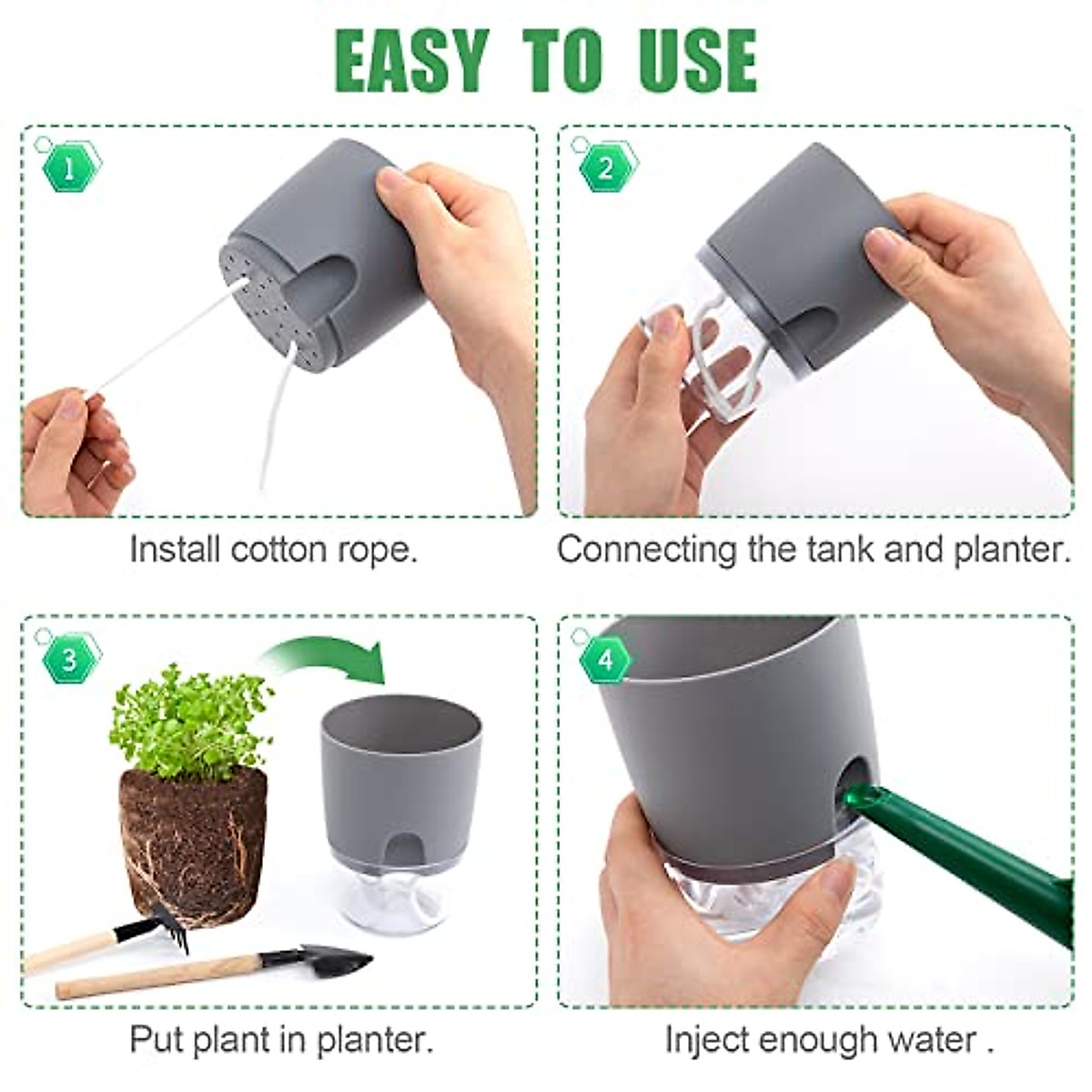 EASY TO USE

1

Install cotton rope.

2

Connecting the tank and planter.

3

Put plant in planter.

4

Inject enough water .