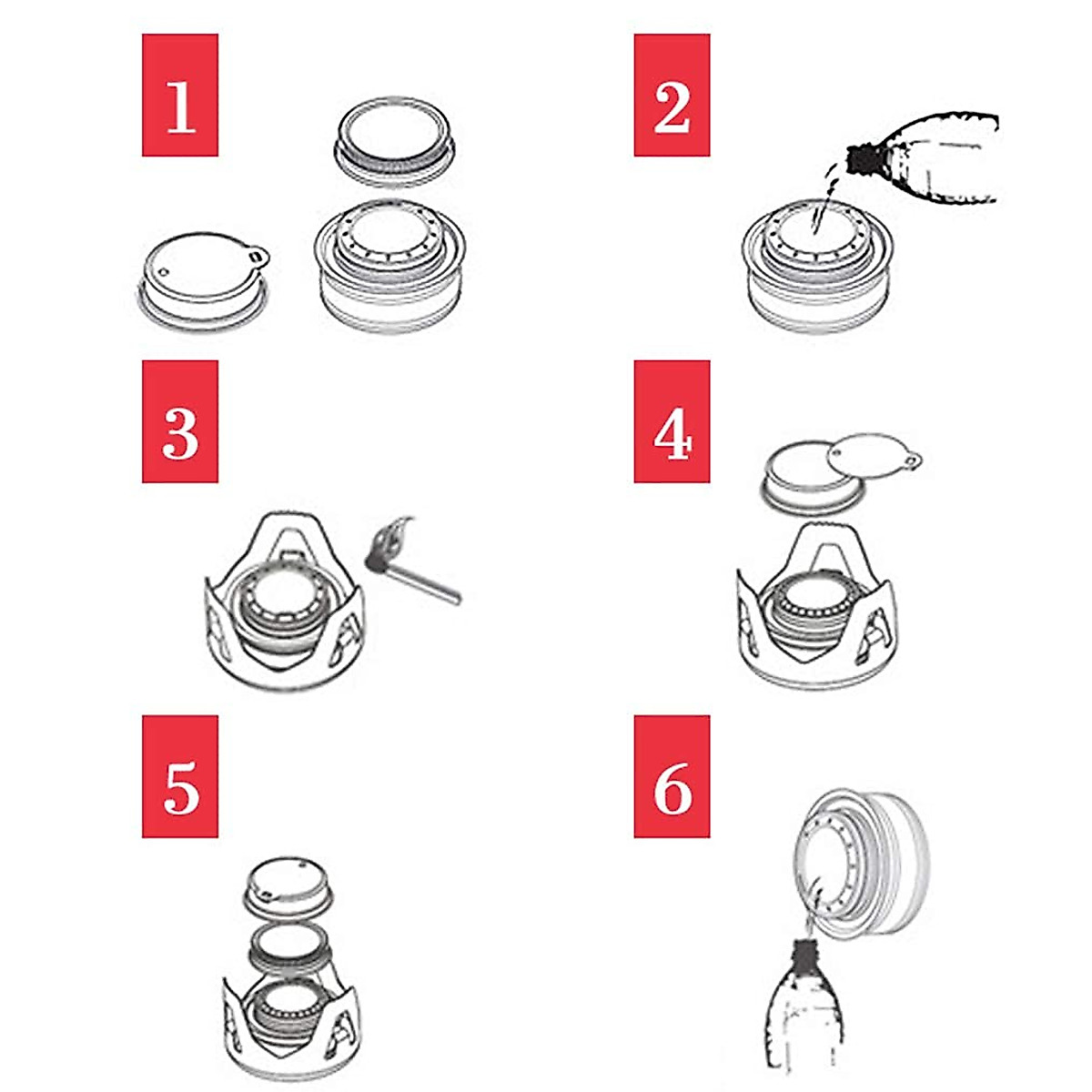 1

2

3

4

5

6