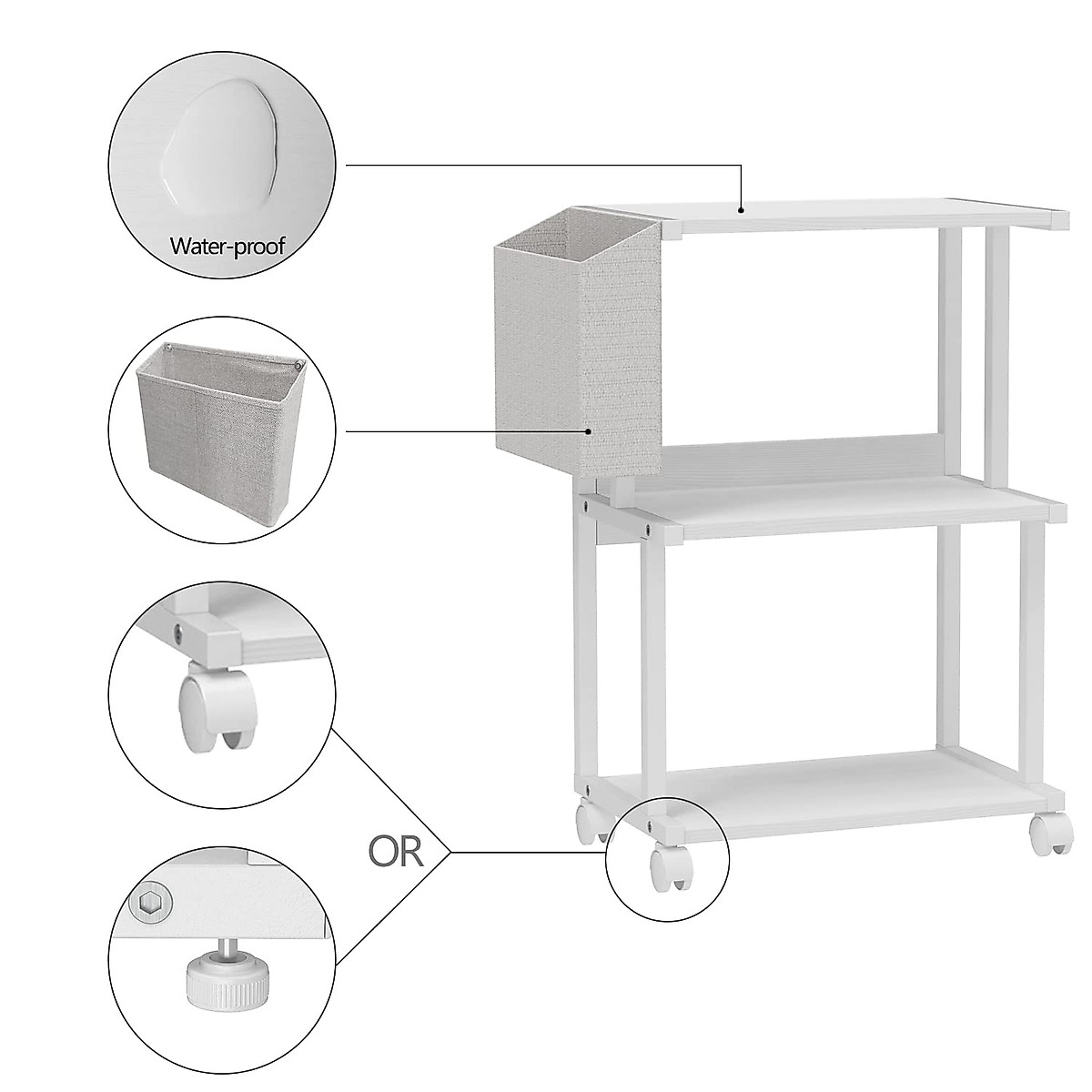 Water-proof

OR