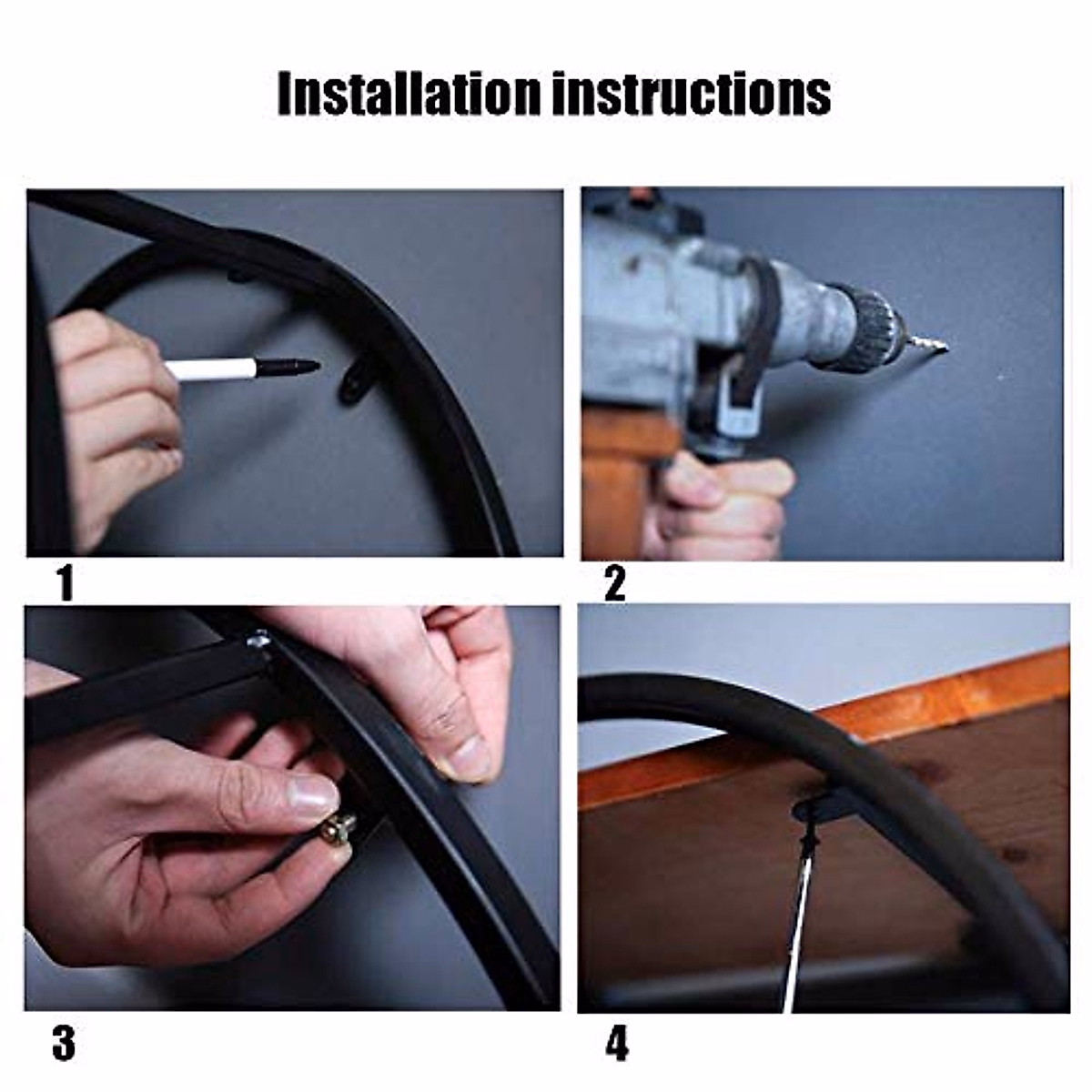 Installation instructions

1

2

3

4