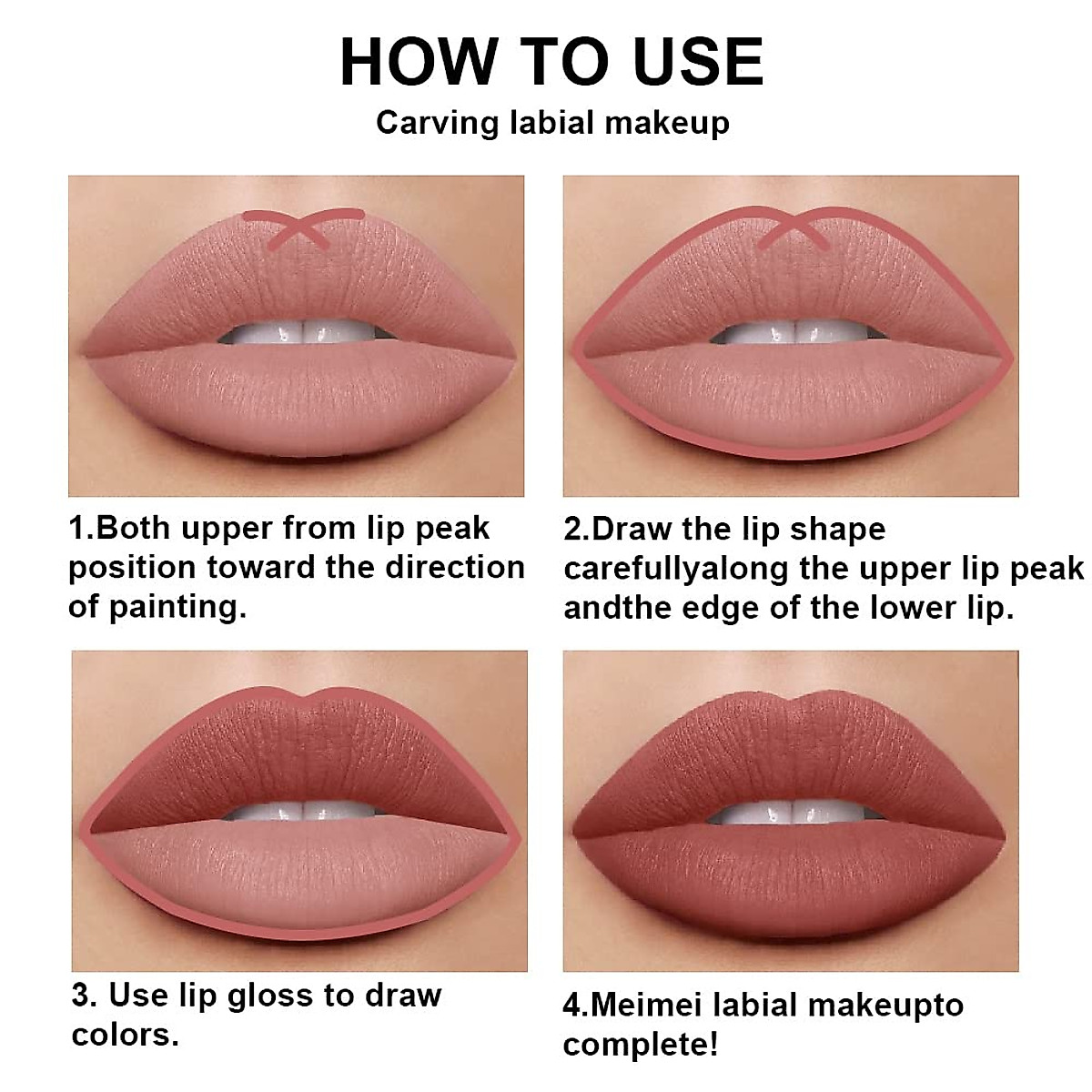 HOW TO USE
Carving labial makeup

1.Both upper from lip peak position toward the direction of painting.

2.Draw the lip shape carefullyalong the upper lip peak andthe edge of the lower lip.

3. Use lip gloss to draw colors.

4.Meimei labial makeupto complete!