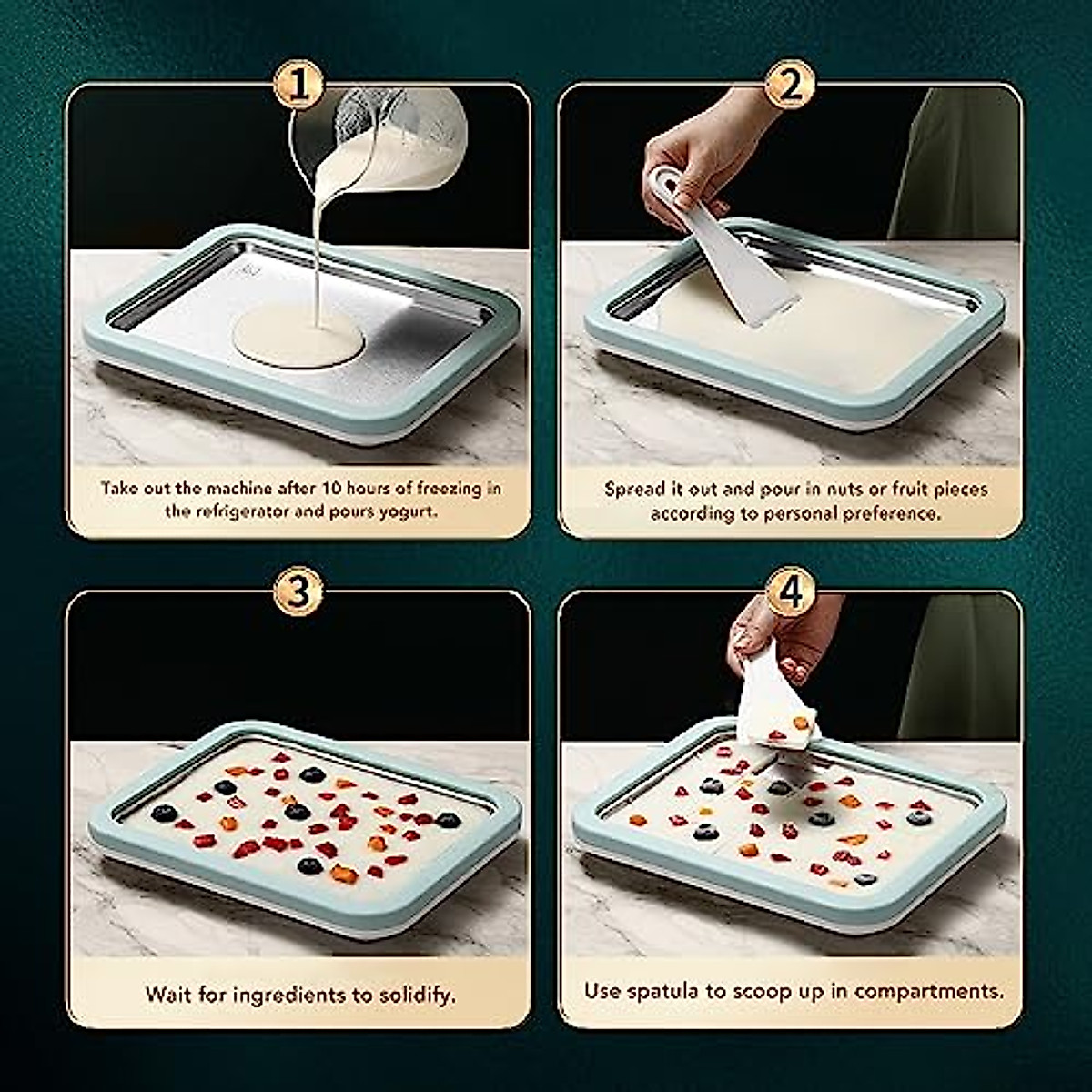 1

Take out the machine after 10 hours of freezing in the refrigerator and pours yogurt.

2

Spread it out and pour in nuts or fruit pieces according to personal preference.

3

Wait for ingredients to solidify.

4

Use spatula to scoop up in compartments.