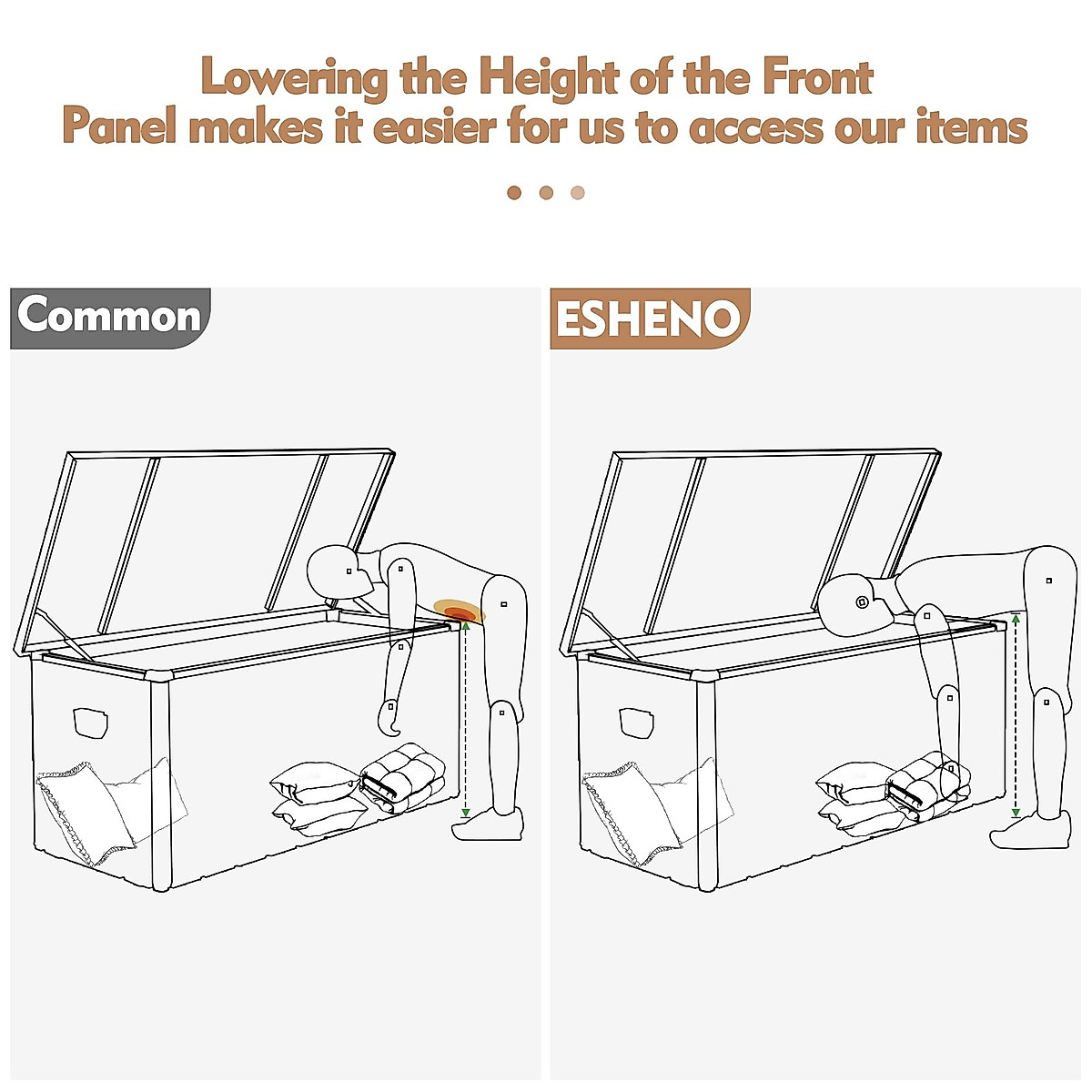 Lowering the Height of the Front Panel makes it easier for us to access our items

Common

ESHENO