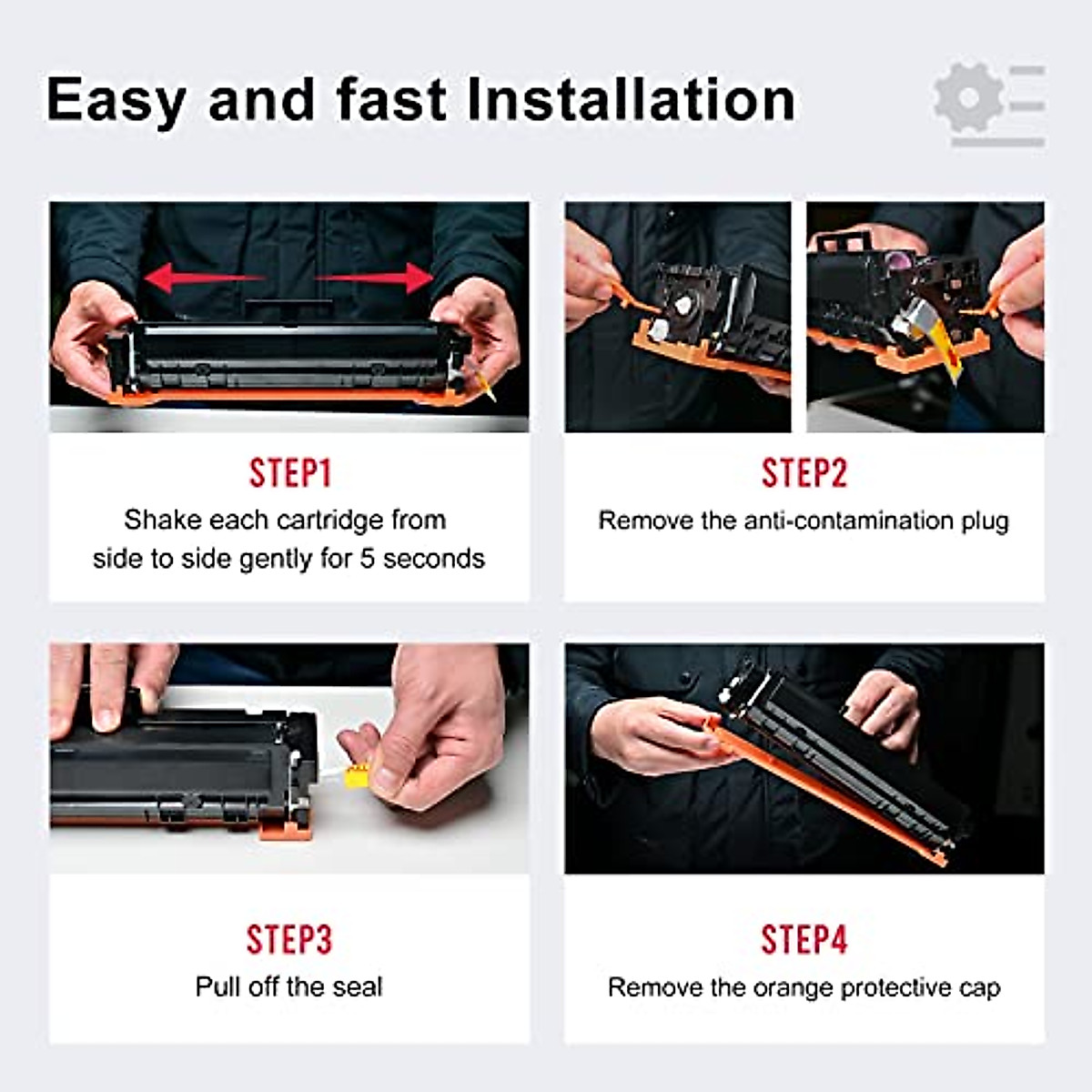 Easy and fast Installation

STEP1
Shake each cartridge from side to side gently for 5 seconds

STEP2
Remove the anti-contamination plug

STEP3
Pull off the seal

STEP4
Remove the orange protective cap