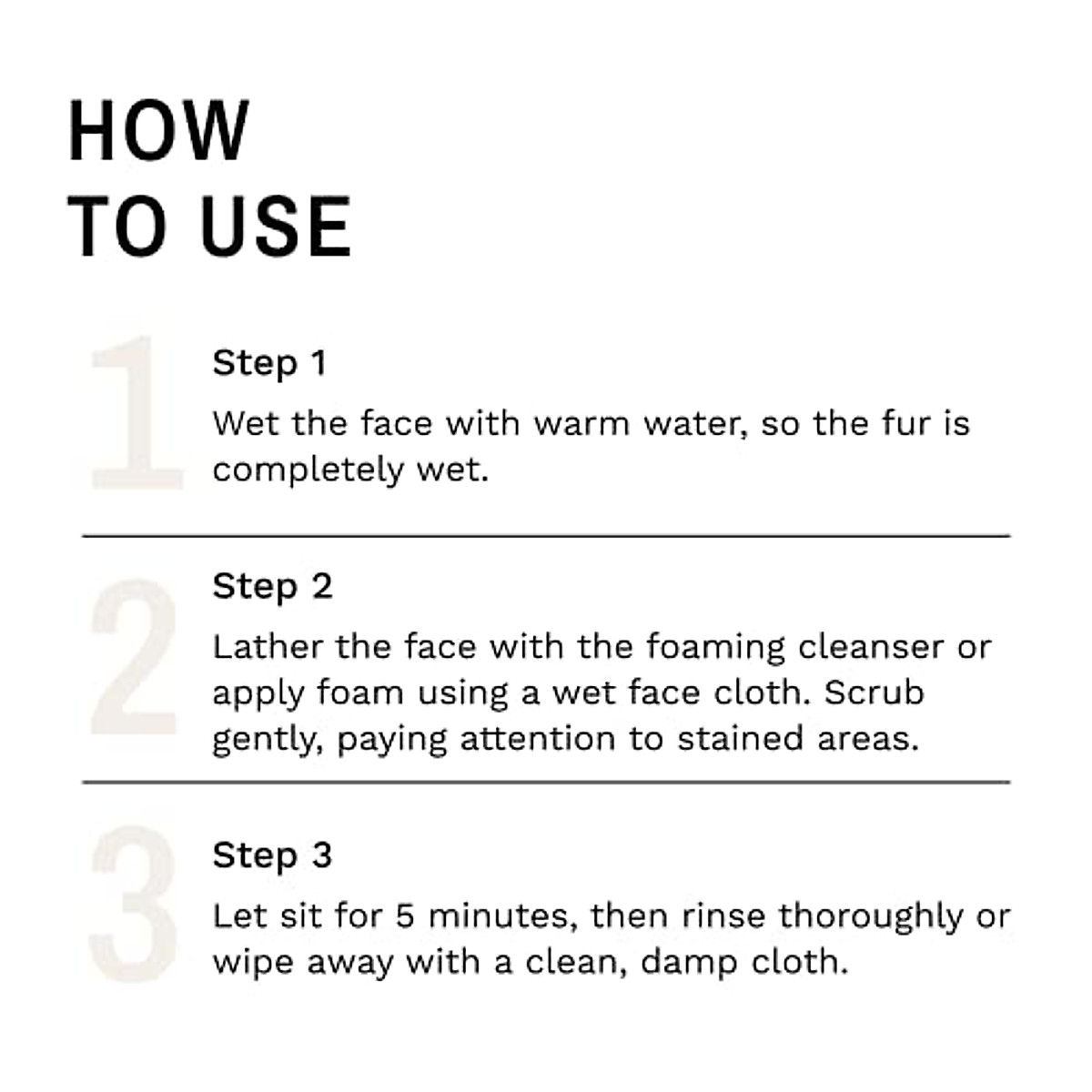 HOW
TO USE

1

Step 1

Wet the face with warm water, so the fur is completely wet.

2

Step 2

Lather the face with the foaming cleanser or apply foam using a wet face cloth. Scrub gently, paying attention to stained areas.

3

Step 3

Let sit for 5 minutes, then rinse thoroughly or wipe away with a clean, damp cloth.