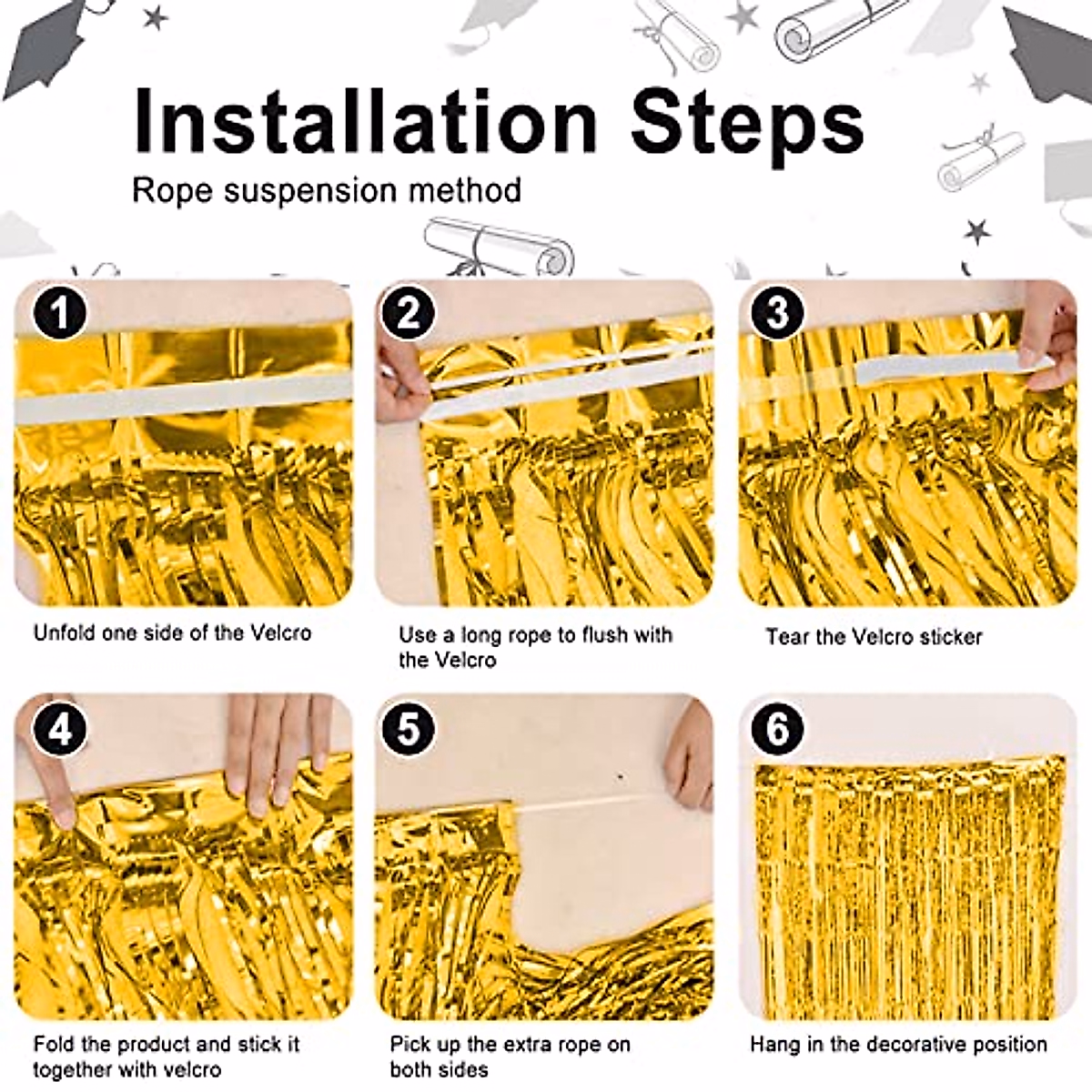 Installation Steps

Rope suspension method

1

Unfold one side of the Velcro

2

Use a long rope to flush with the Velcro

3

Tear the Velcro sticker

4

Fold the product and stick it together with velcro

5

Pick up the extra rope on both sides

6

Hang in the decorative position