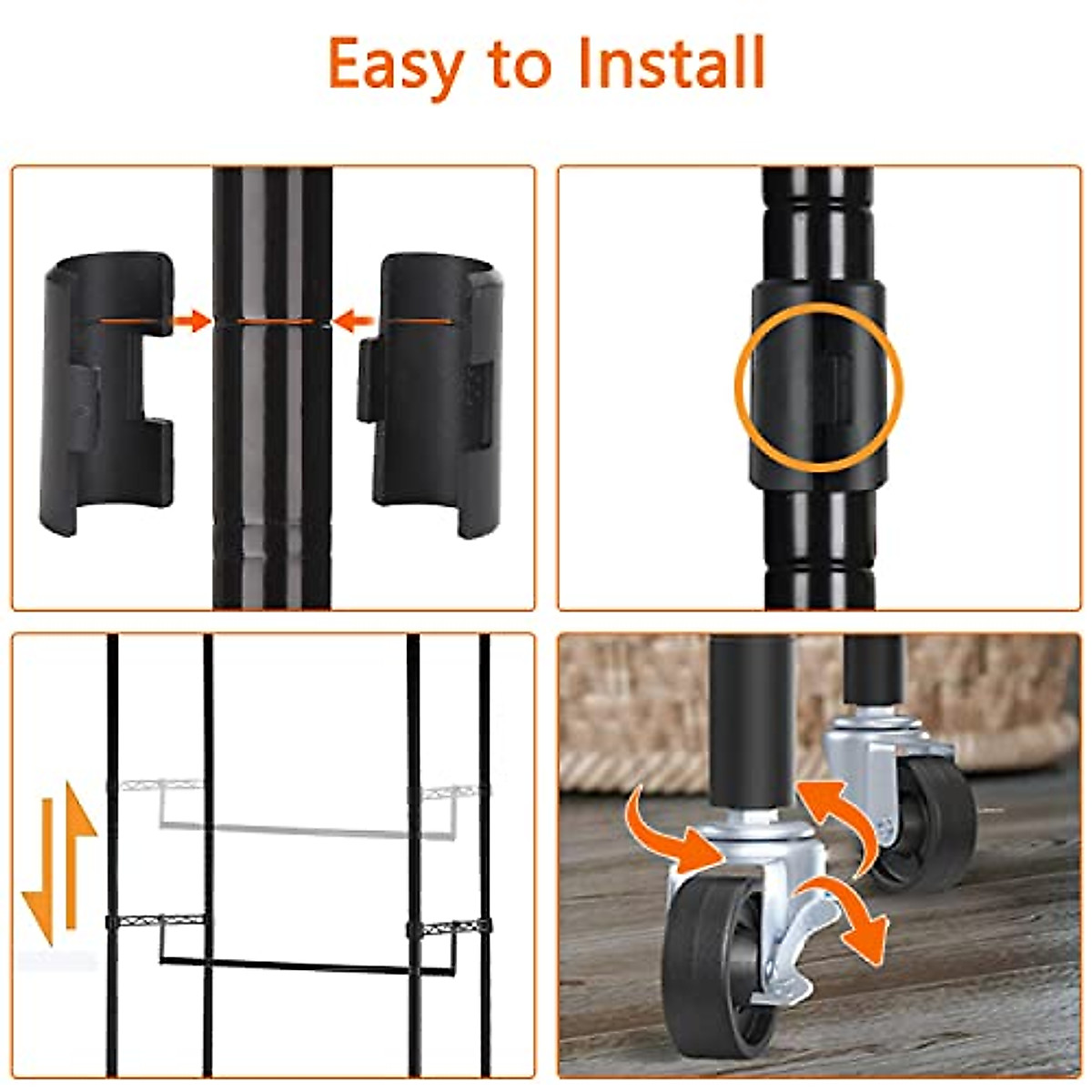 Easy to Install