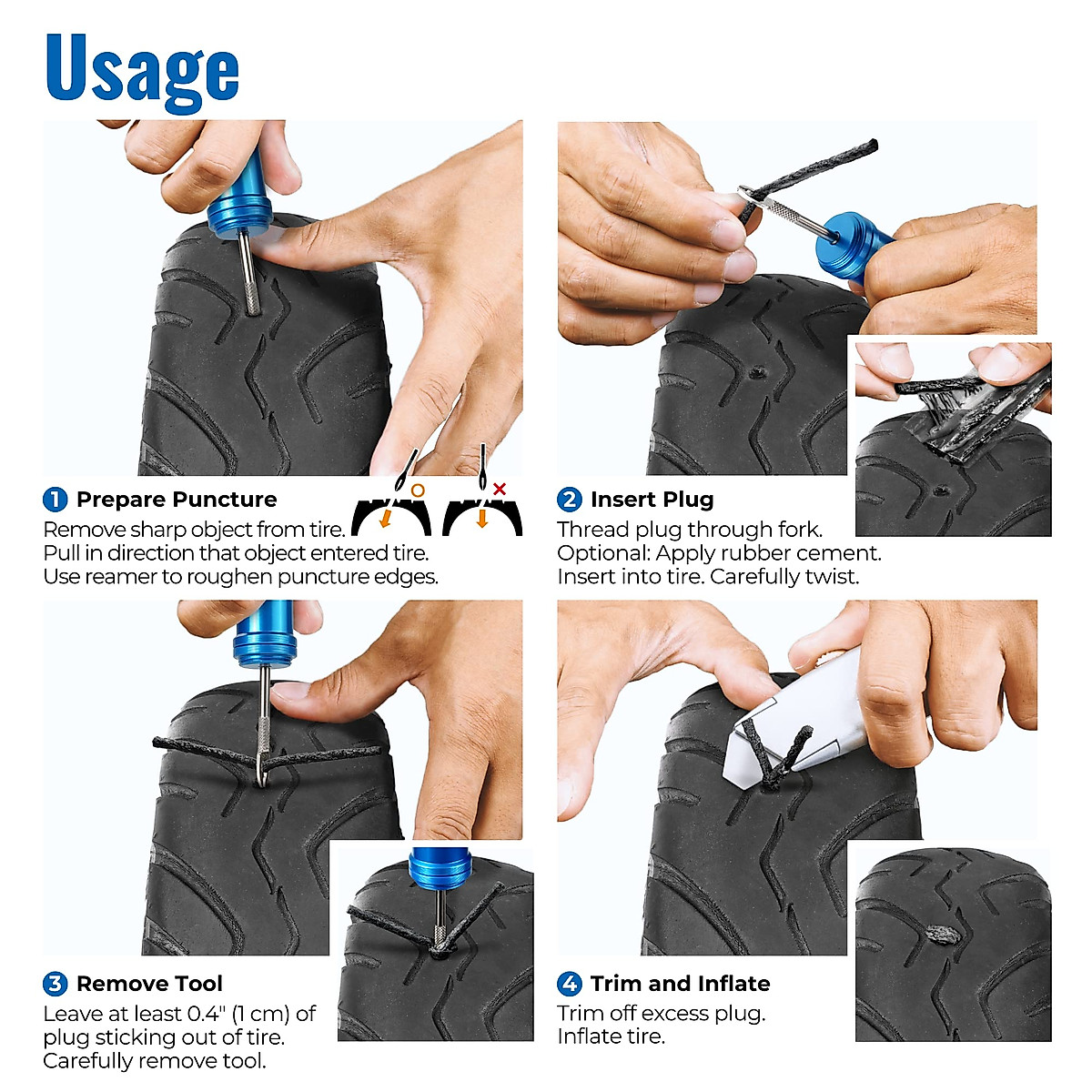 Usage

1 Prepare Puncture
Remove sharp object from tire.
Pull in direction that object entered tire.
Use reamer to roughen puncture edges.

2 Insert Plug
Thread plug through fork.
Optional: Apply rubber cement.
Insert into tire. Carefully twist.

3 Remove Tool
Leave at least 0.4" (1 cm) of plug sticking out of tire.
Carefully remove tool.

4 Trim and Inflate
Trim off excess plug.
Inflate tire.