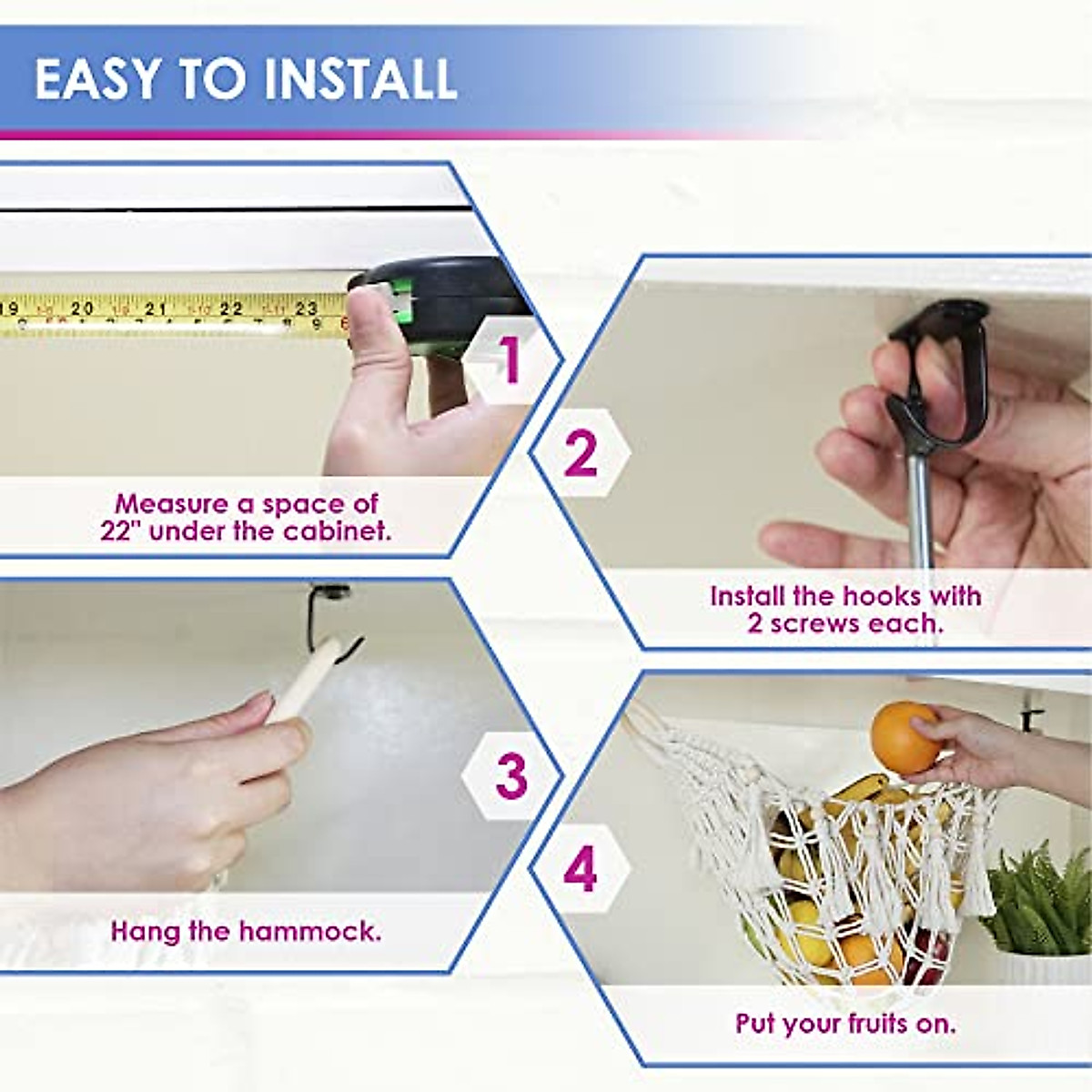 EASY TO INSTALL

19 20 21 22 23

1

Measure a space of 22" under the cabinet.

2

Install the hooks with 2 screws each.

3

Hang the hammock.

4

Put your fruits on.