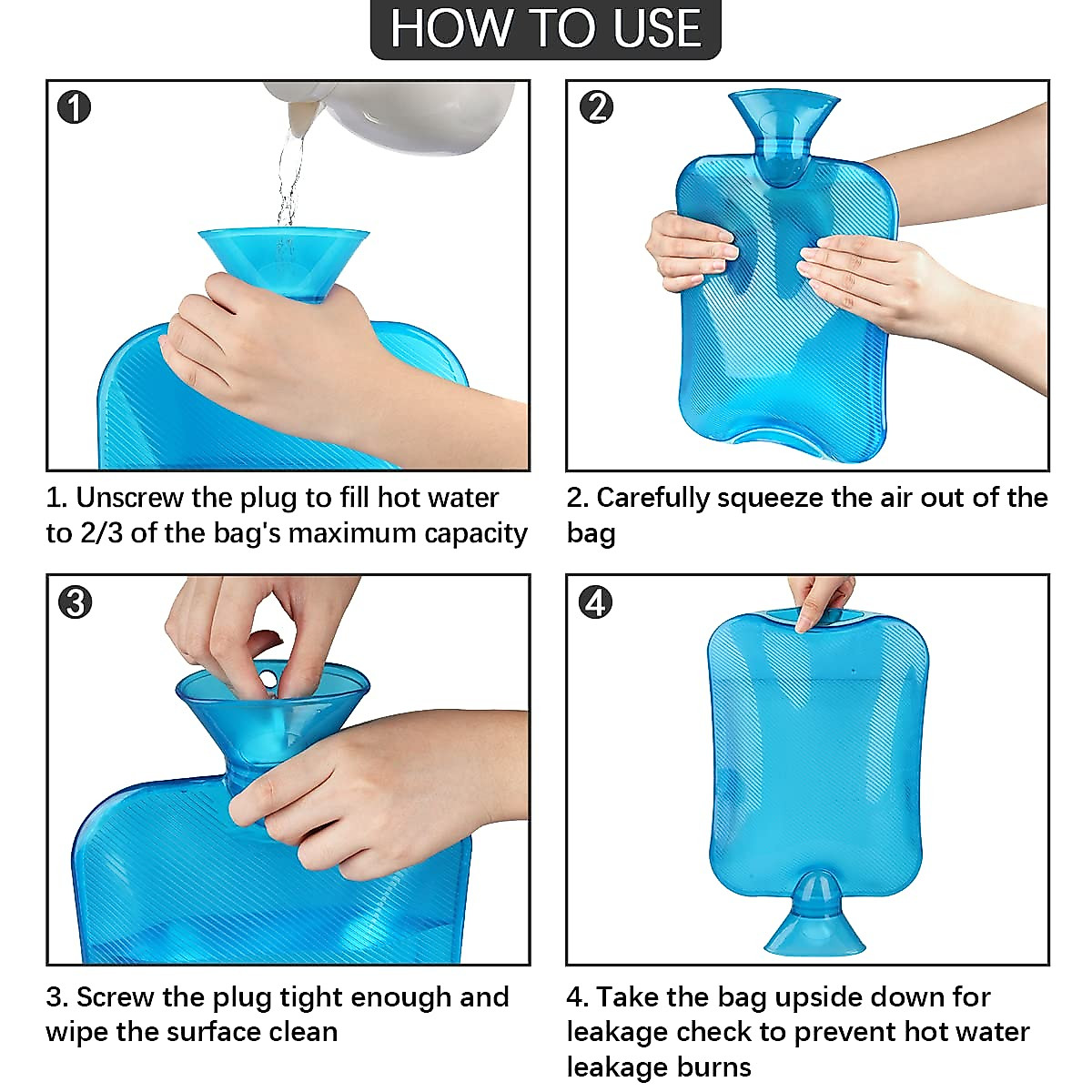 HOW TO USE

1

1. Unscrew the plug to fill hot water to 2/3 of the bag's maximum capacity

2

2. Carefully squeeze the air out of the bag

3

3. Screw the plug tight enough and wipe the surface clean

4

4. Take the bag upside down for leakage check to prevent hot water leakage burns