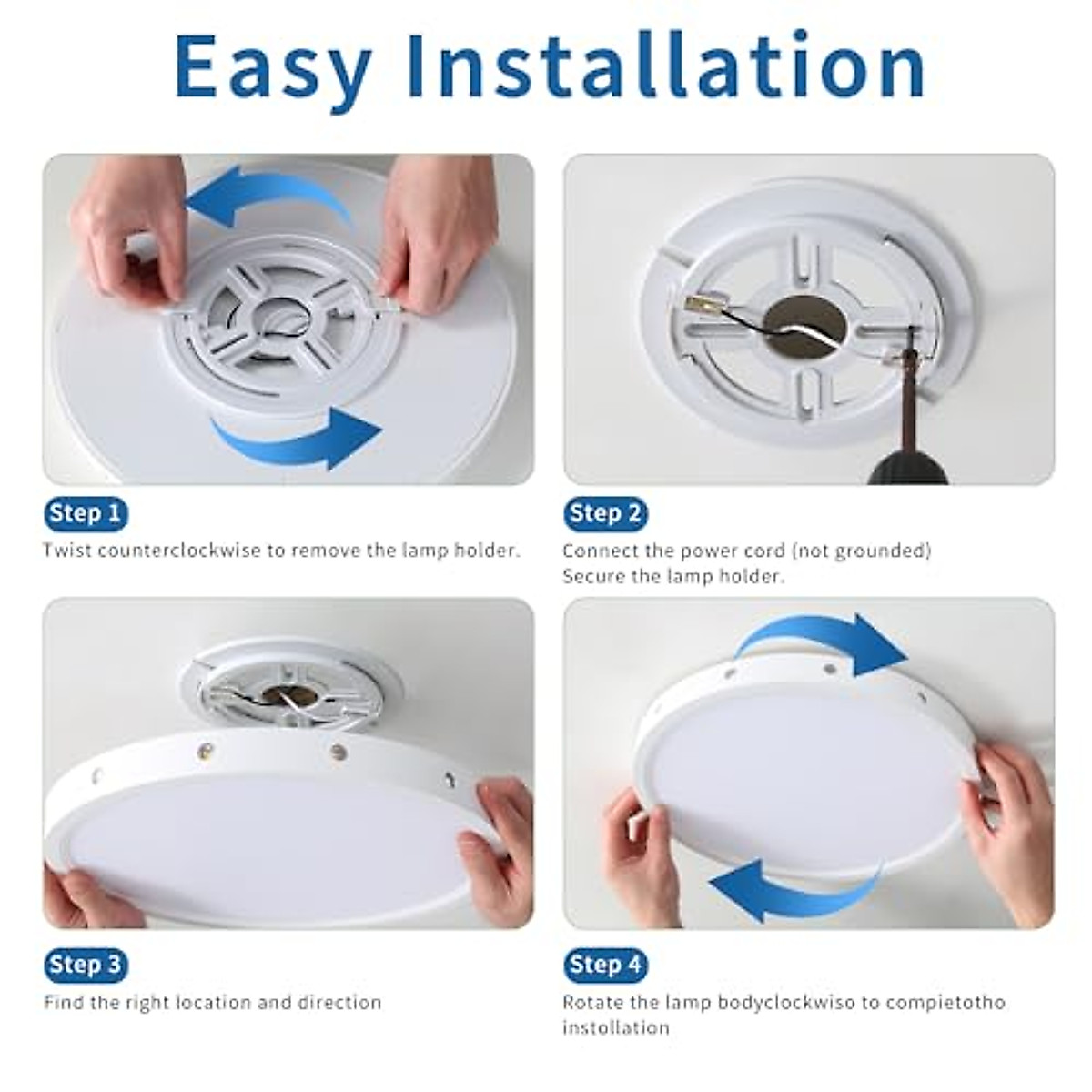 Easy Installation

Step 1

Twist counterclockwise to remove the lamp holder.

Step 2

Connect the power cord (not grounded) Secure the lamp holder.

Step 3

Find the right location and direction

Step 4

Rotate the lamp bodyclockwiso to compietotho instollation