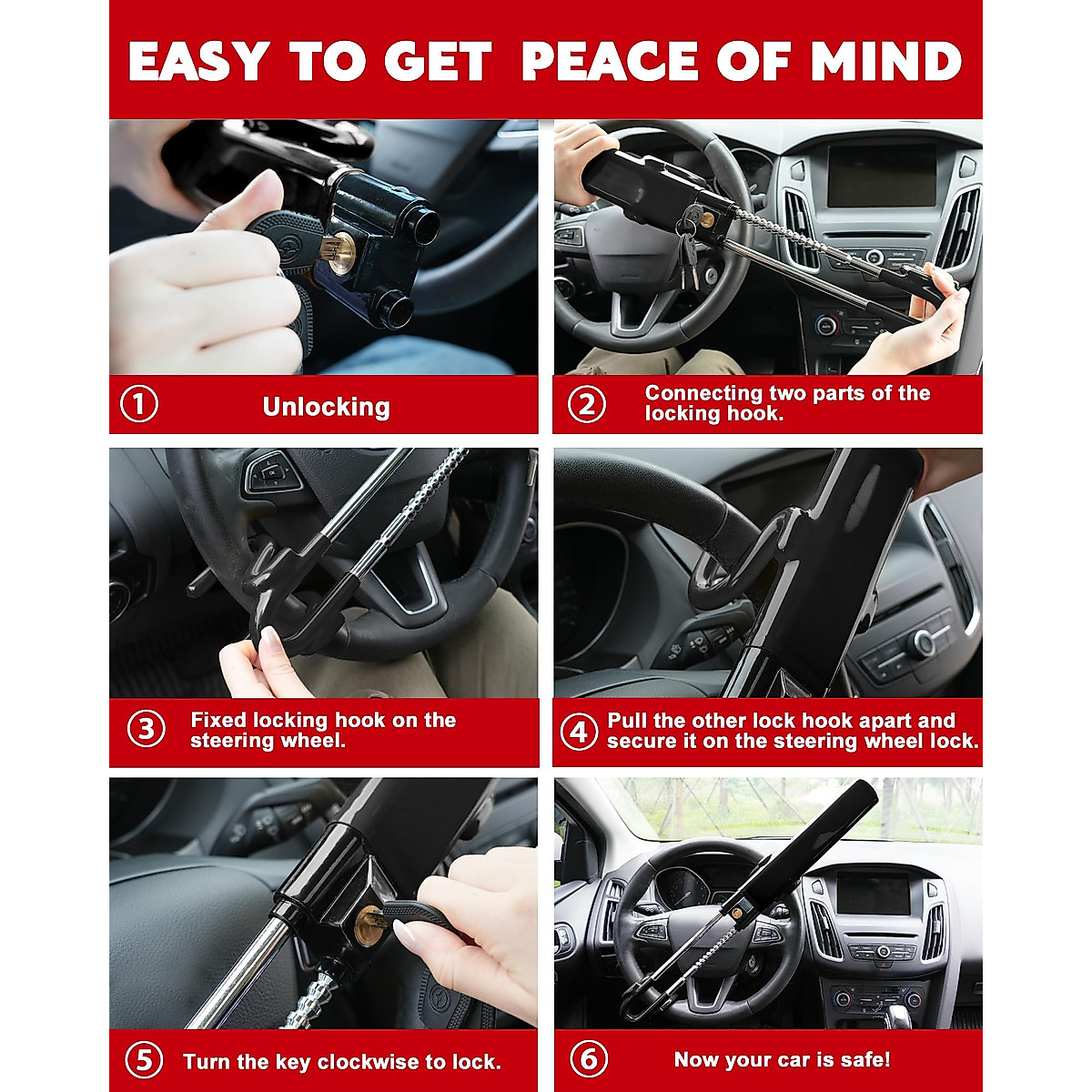 EASY TO GET PEACE OF MIND

① Unlocking

② Connecting two parts of the locking hook.

③ Fixed locking hook on the steering wheel.

④ Pull the other lock hook apart and secure it on the steering wheel lock.

⑤ Turn the key clockwise to lock.

⑥ Now your car is safe!