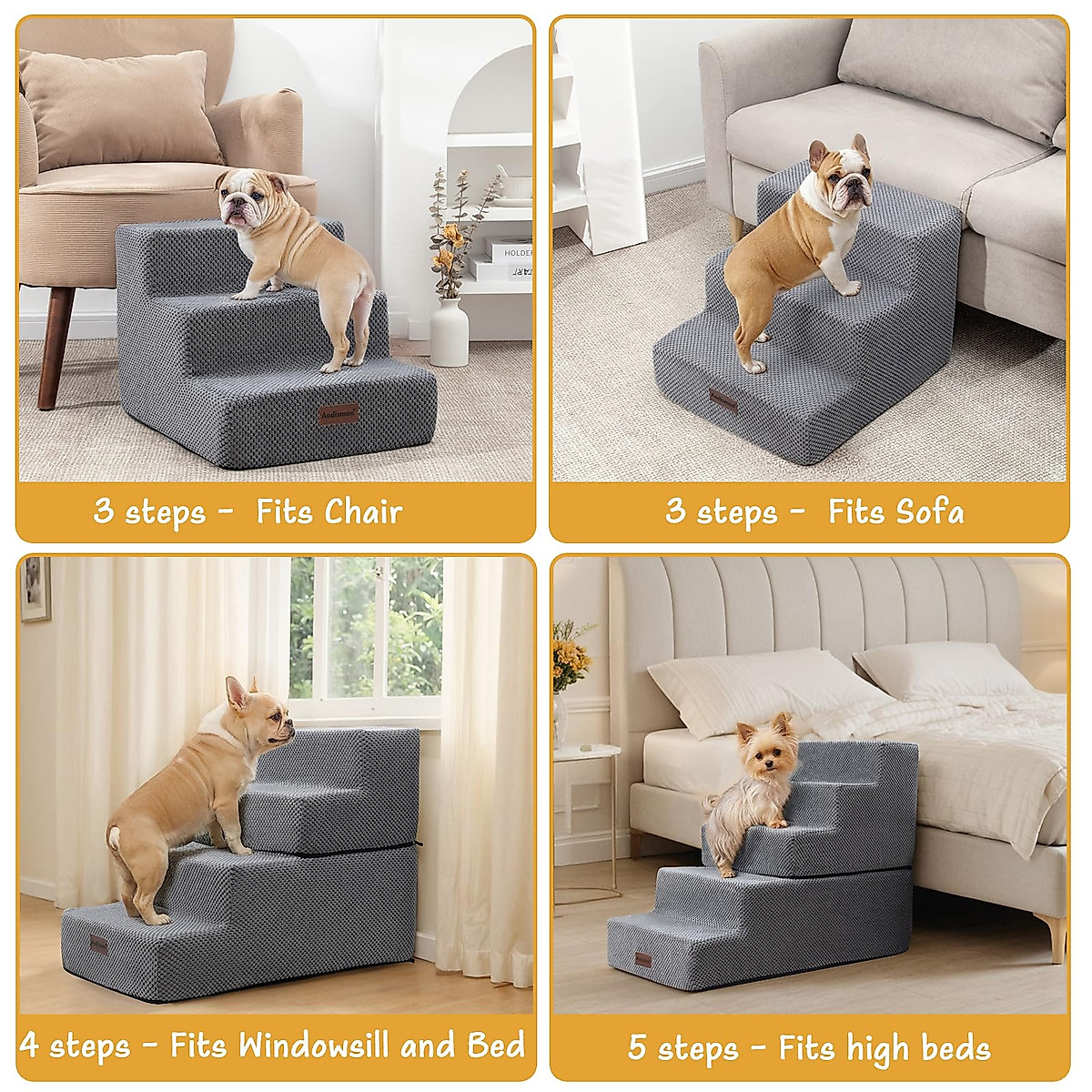 Aodisman

HOLDER

3 steps - Fits Chair

3 steps - Fits Sofa

4 steps - Fits Windowsill and Bed

5 steps - Fits high beds