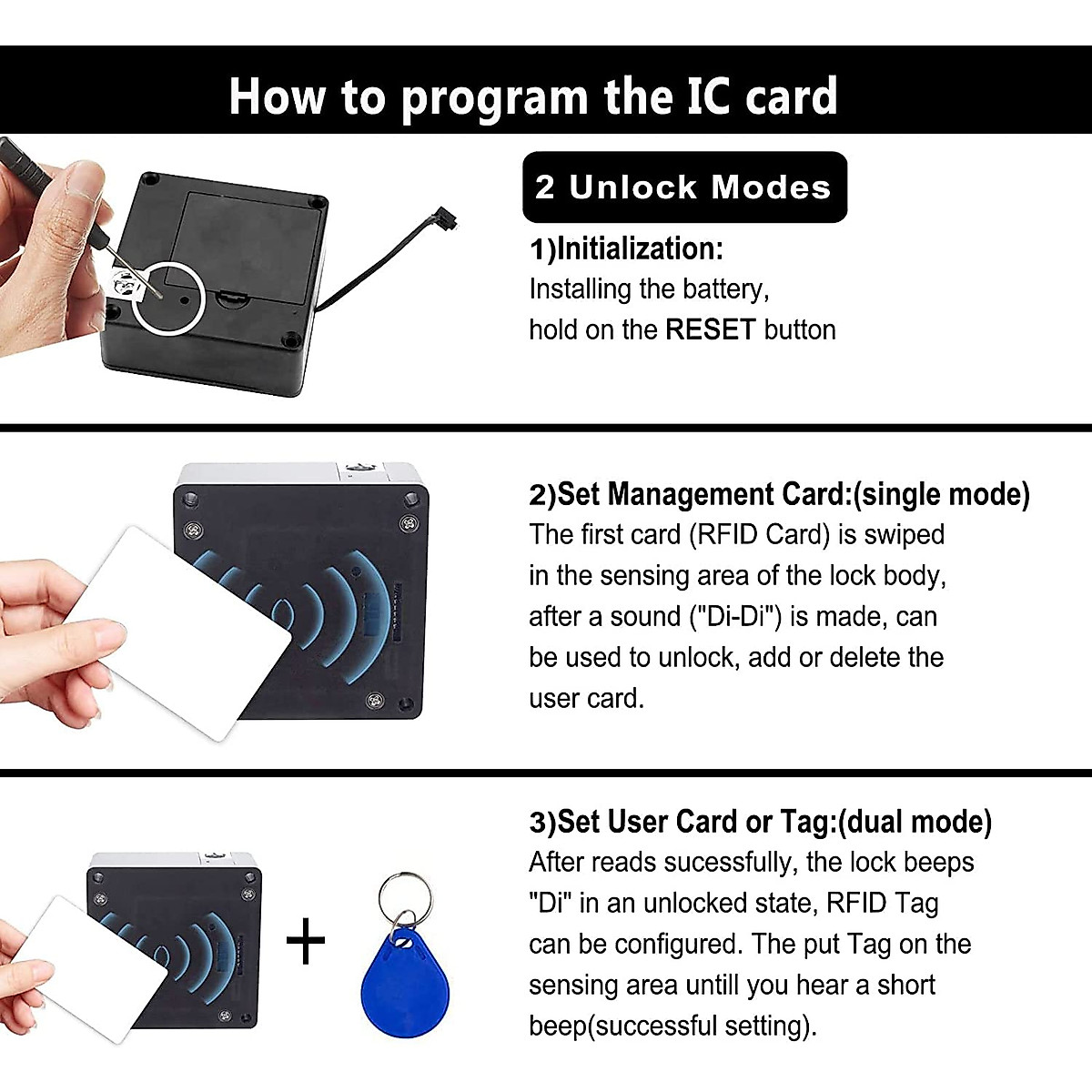 How to program the IC card

2 Unlock Modes

1)Initialization:
Installing the battery, hold on the RESET button

2)Set Management Card:(single mode)
The first card (RFID Card) is swiped in the sensing area of the lock body, after a sound ("Di-Di") is made, can be used to unlock, add or delete the user card.

3)Set User Card or Tag:(dual mode)
After reads sucessfully, the lock beeps "Di" in an unlocked state, RFID Tag can be configured. The put Tag on the sensing area untill you hear a short beep(successful setting).

+