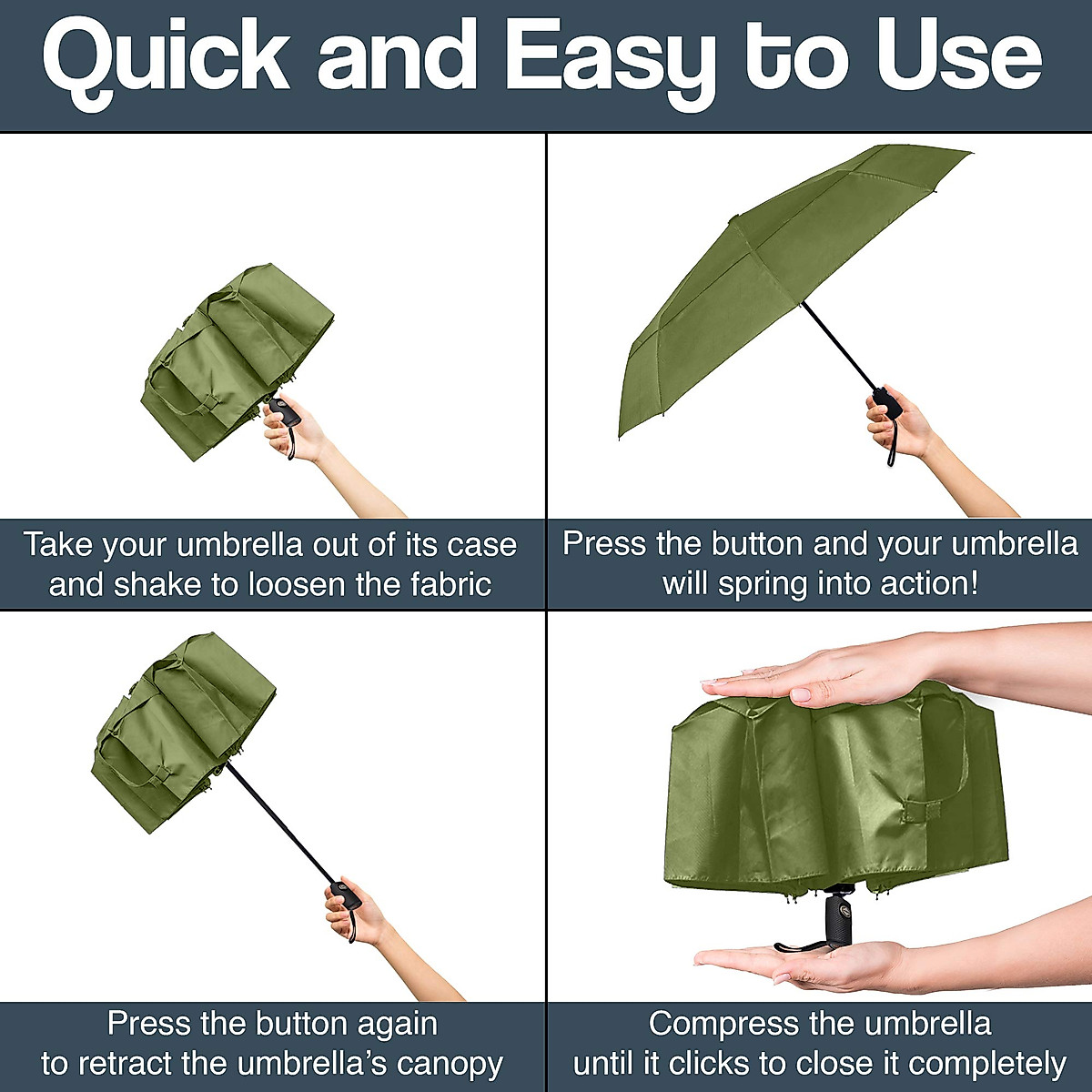 Quick and Easy to Use

Take your umbrella out of its case and shake to loosen the fabric

Press the button and your umbrella will spring into action!

Press the button again to retract the umbrella's canopy

Compress the umbrella until it clicks to close it completely