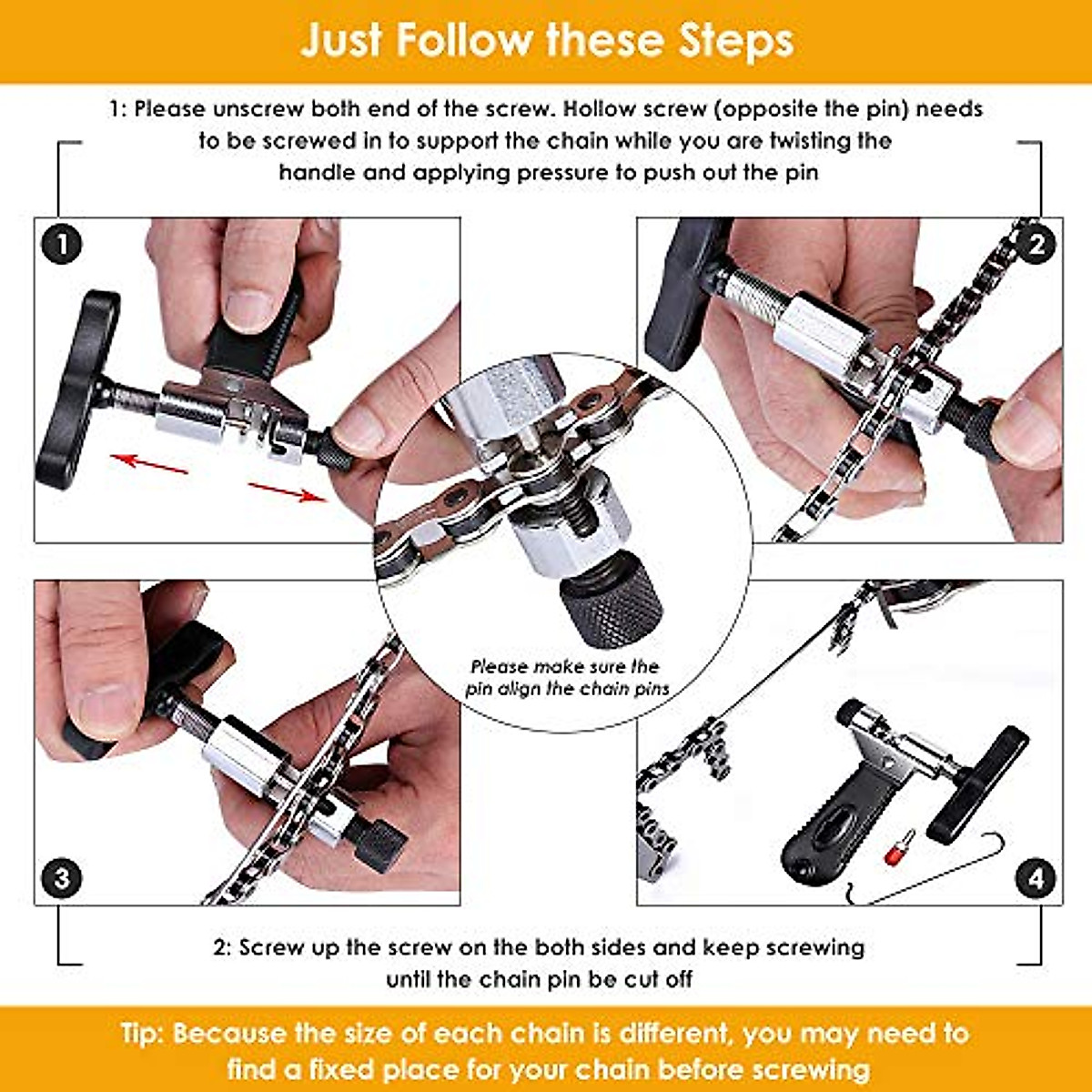 Just Follow these Steps

1: Please unscrew both end of the screw. Hollow screw (opposite the pin) needs to be screwed in to support the chain while you are twisting the handle and applying pressure to push out the pin

1

2

Please make sure the pin align the chain pins

3

4

2: Screw up the screw on the both sides and keep screwing until the chain pin be cut off

Tip: Because the size of each chain is different, you may need to find a fixed place for your chain before screwing