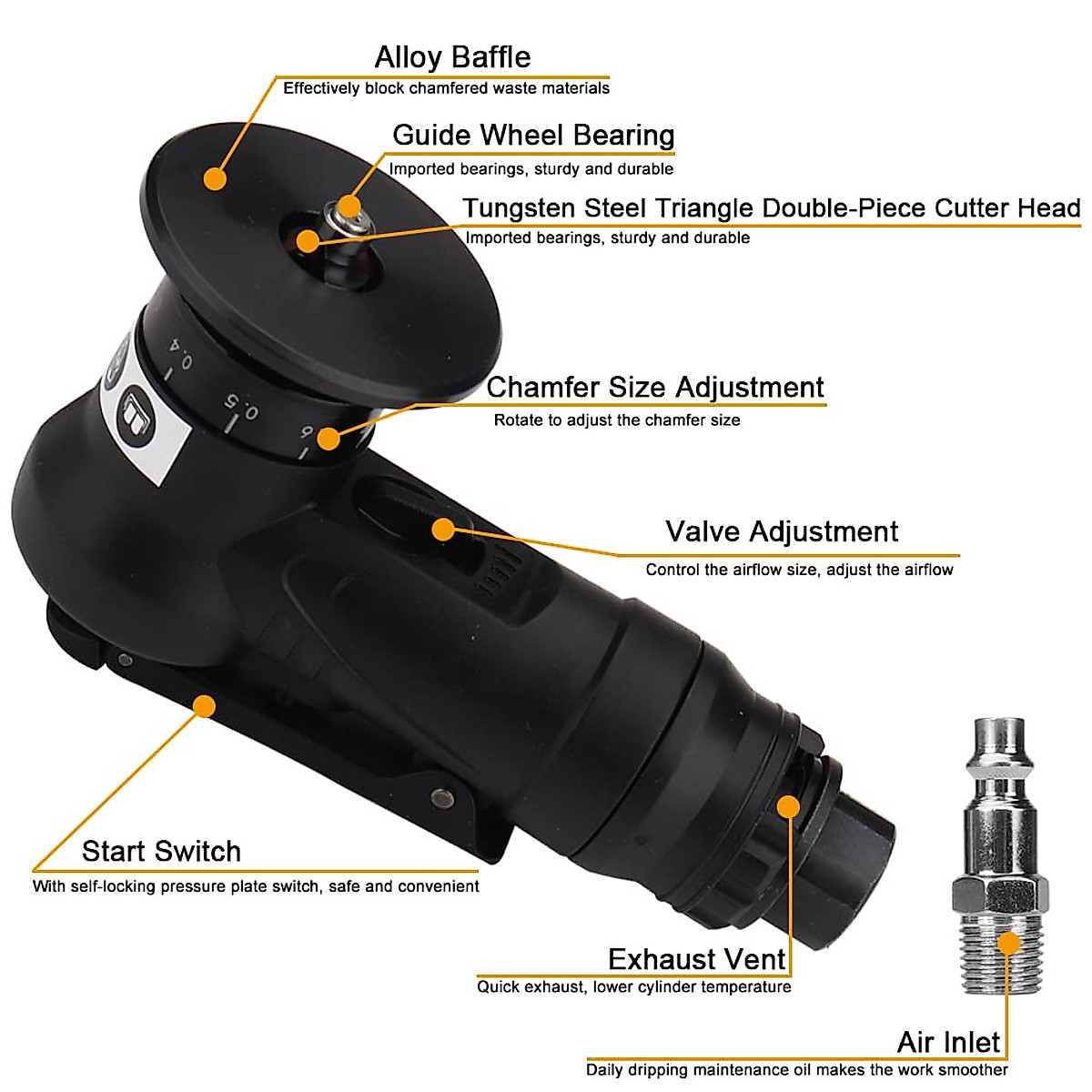 Alloy Baffle
Effectively block chamfered waste materials

Guide Wheel Bearing
Imported bearings, sturdy and durable

Tungsten Steel Triangle Double-Piece Cutter Head
Imported bearings, sturdy and durable

0.4
0.5
6

Chamfer Size Adjustment
Rotate to adjust the chamfer size

Valve Adjustment
Control the airflow size, adjust the airflow

Start Switch
With self-locking pressure plate switch, safe and convenient

Exhaust Vent
Quick exhaust, lower cylinder temperature

Air Inlet
Daily dripping maintenance oil makes the work smoother