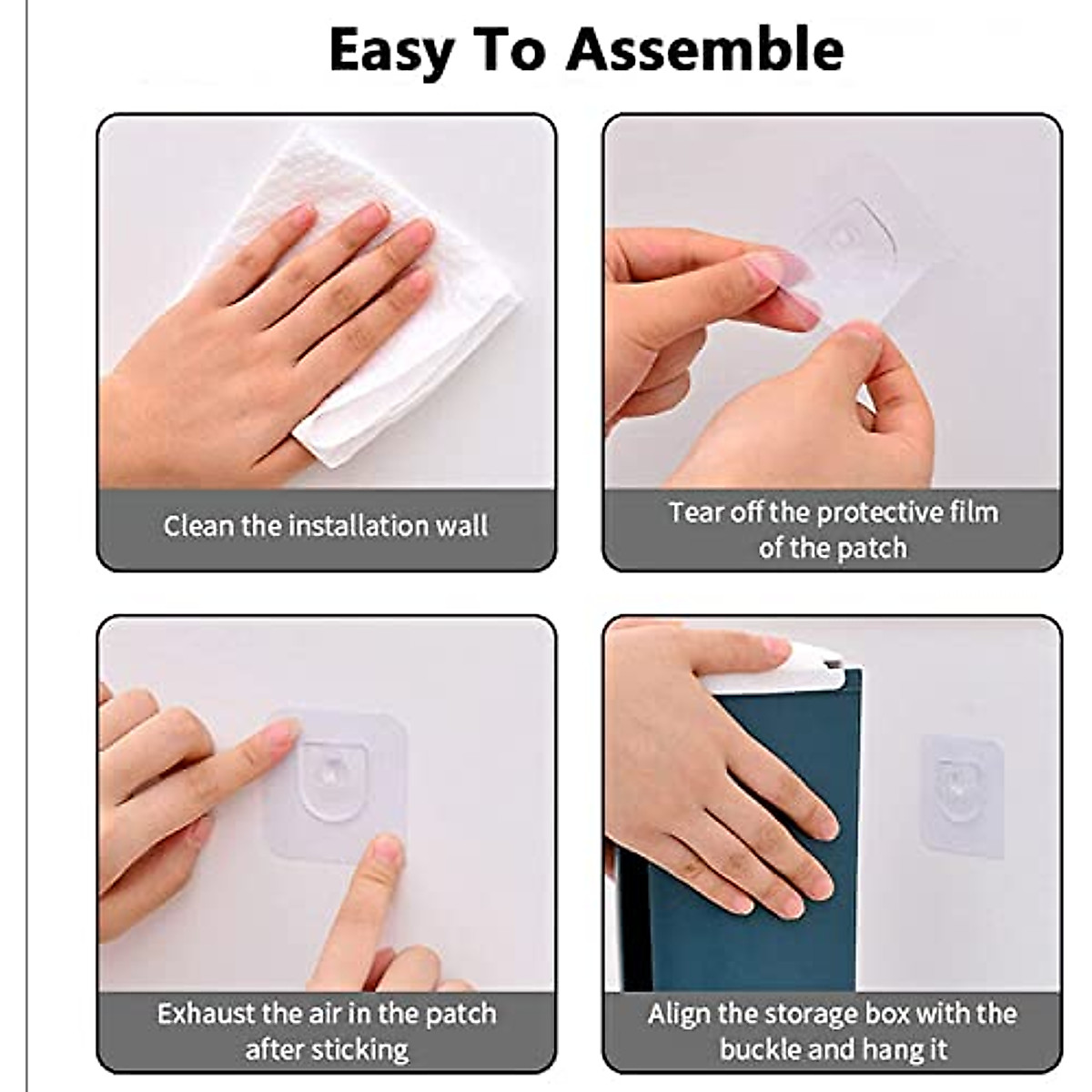 Easy To Assemble

Clean the installation wall

Tear off the protective film of the patch

Exhaust the air in the patch after sticking

Align the storage box with the buckle and hang it