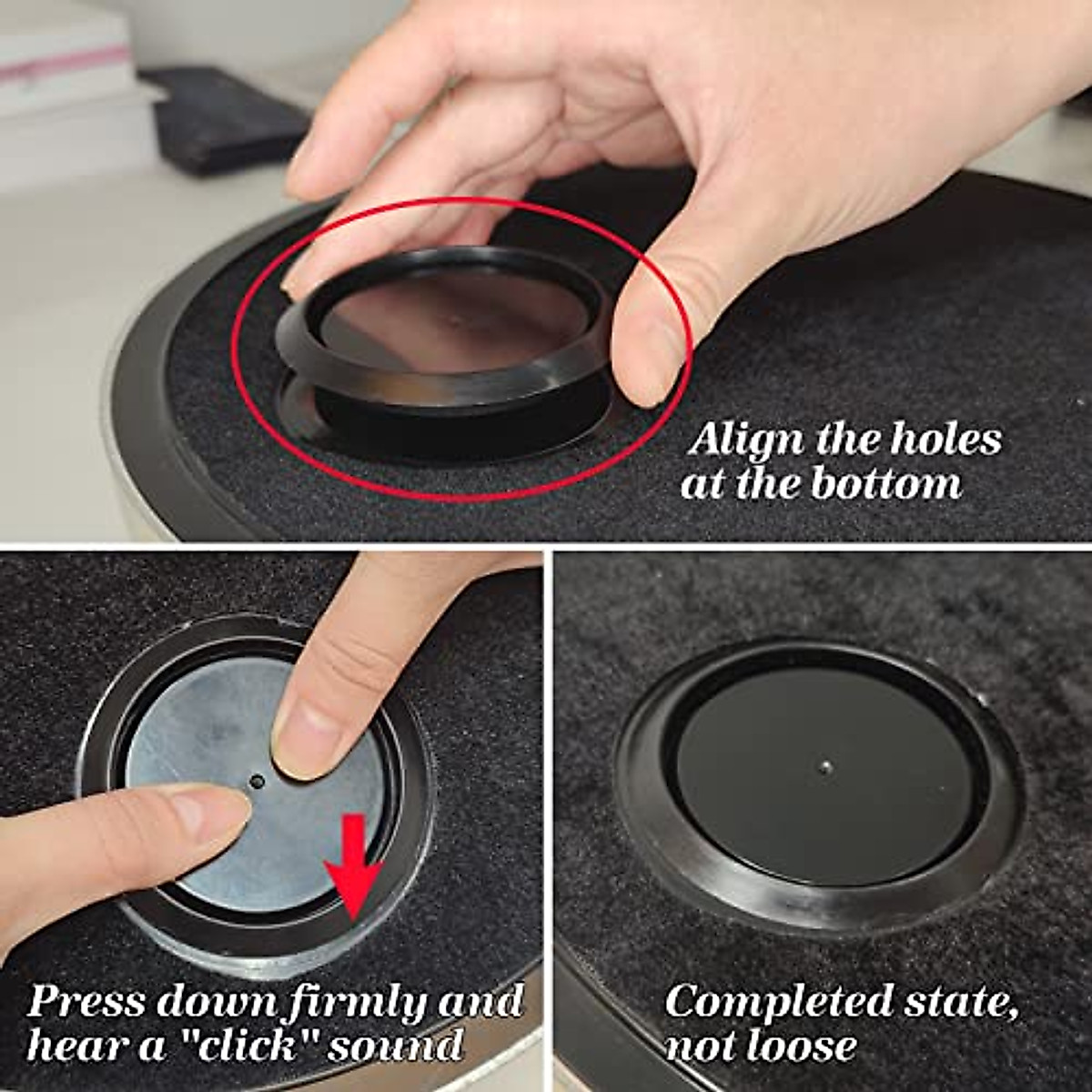 Align the holes at the bottom

Press down firmly and hear a "click" sound

Completed state, not loose