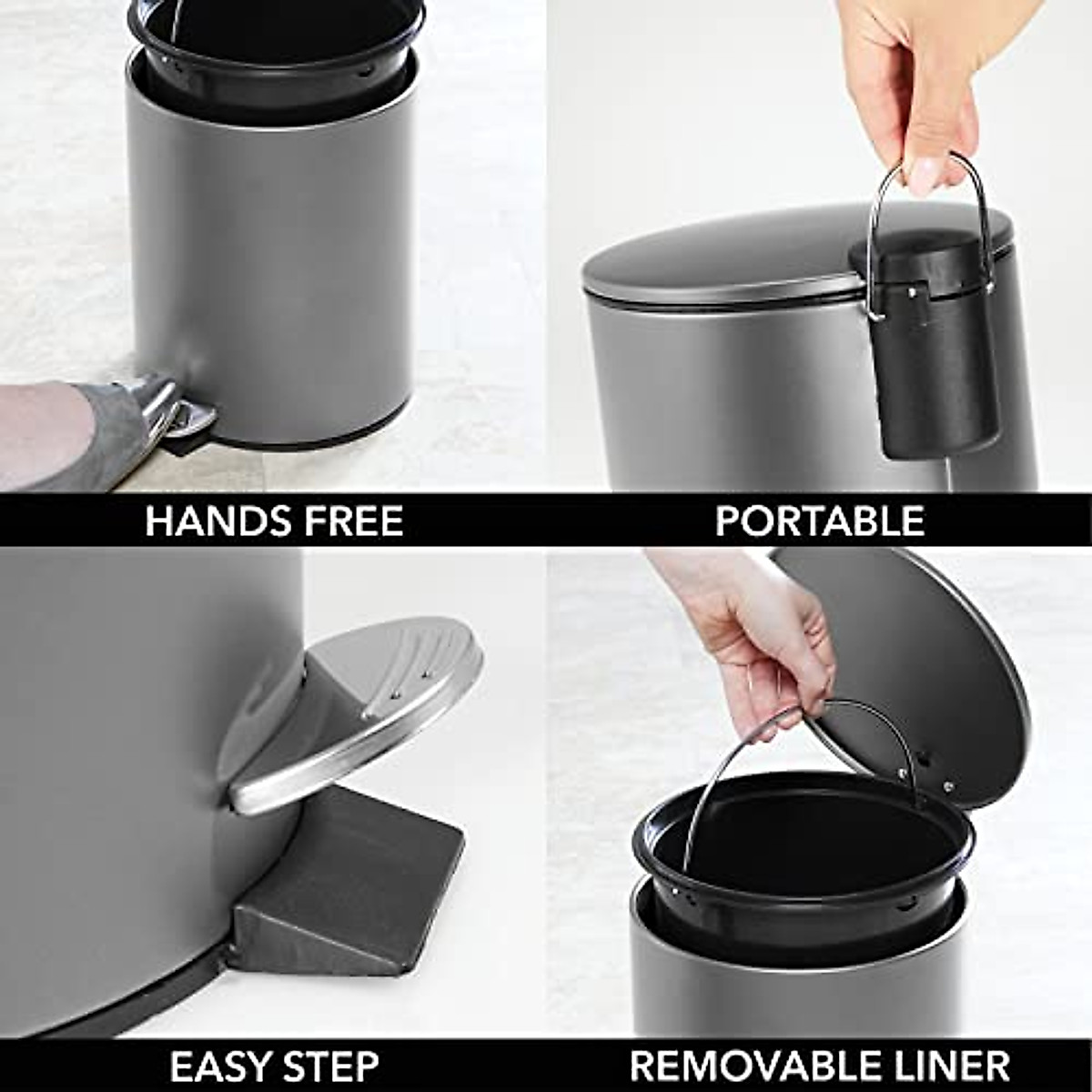 HANDS FREE

PORTABLE

EASY STEP

REMOVABLE LINER