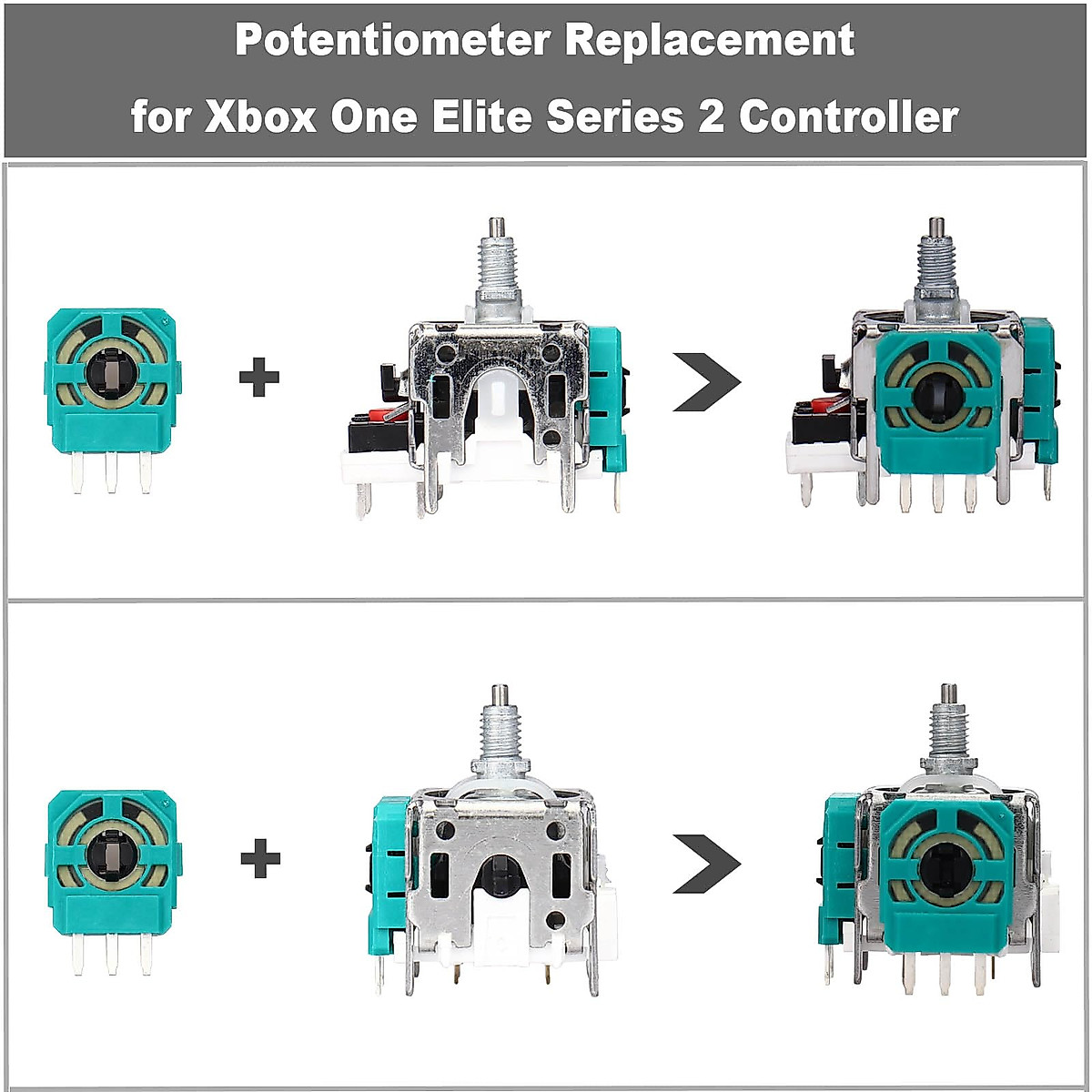 Potentiometer Replacement
for Xbox One Elite Series 2 Controller

+

+