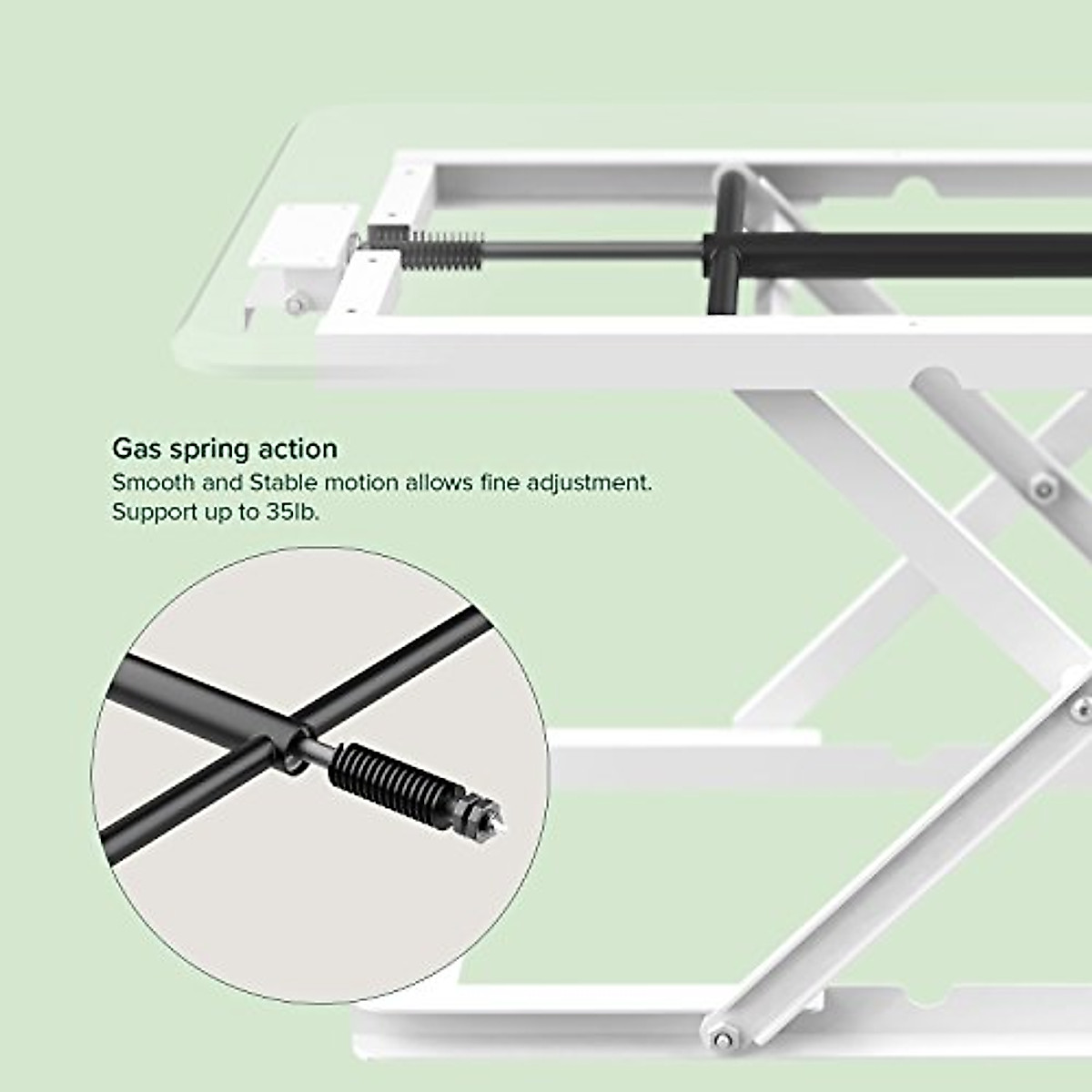 Gas spring action
Smooth and Stable motion allows fine adjustment.
Support up to 35lb.