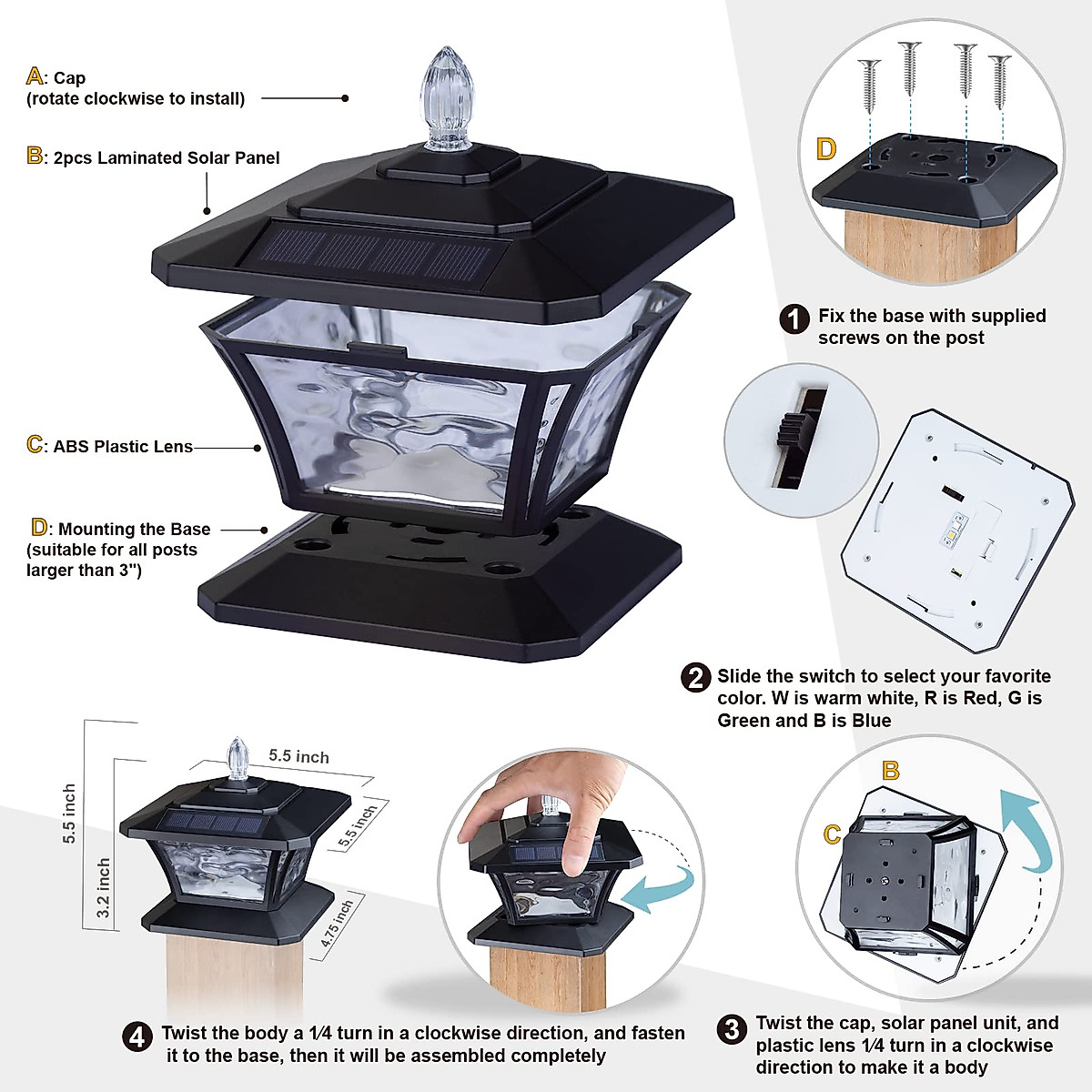 A: Cap
(rotate clockwise to install)

B: 2pcs Laminated Solar Panel

C: ABS Plastic Lens

D: Mounting the Base
(suitable for all posts larger than 3")

D

1 Fix the base with supplied screws on the post

2 Slide the switch to select your favorite color. W is warm white, R is Red, G is Green and B is Blue

5.5 inch
5.5 inch
5.5 inch
3.2 inch
4.75 inch

B
C

4 Twist the body a 1⁄4 turn in a clockwise direction, and fasten it to the base, then it will be assembled completely

3 Twist the cap, solar panel unit, and plastic lens 1⁄4 turn in a clockwise direction to make it a body