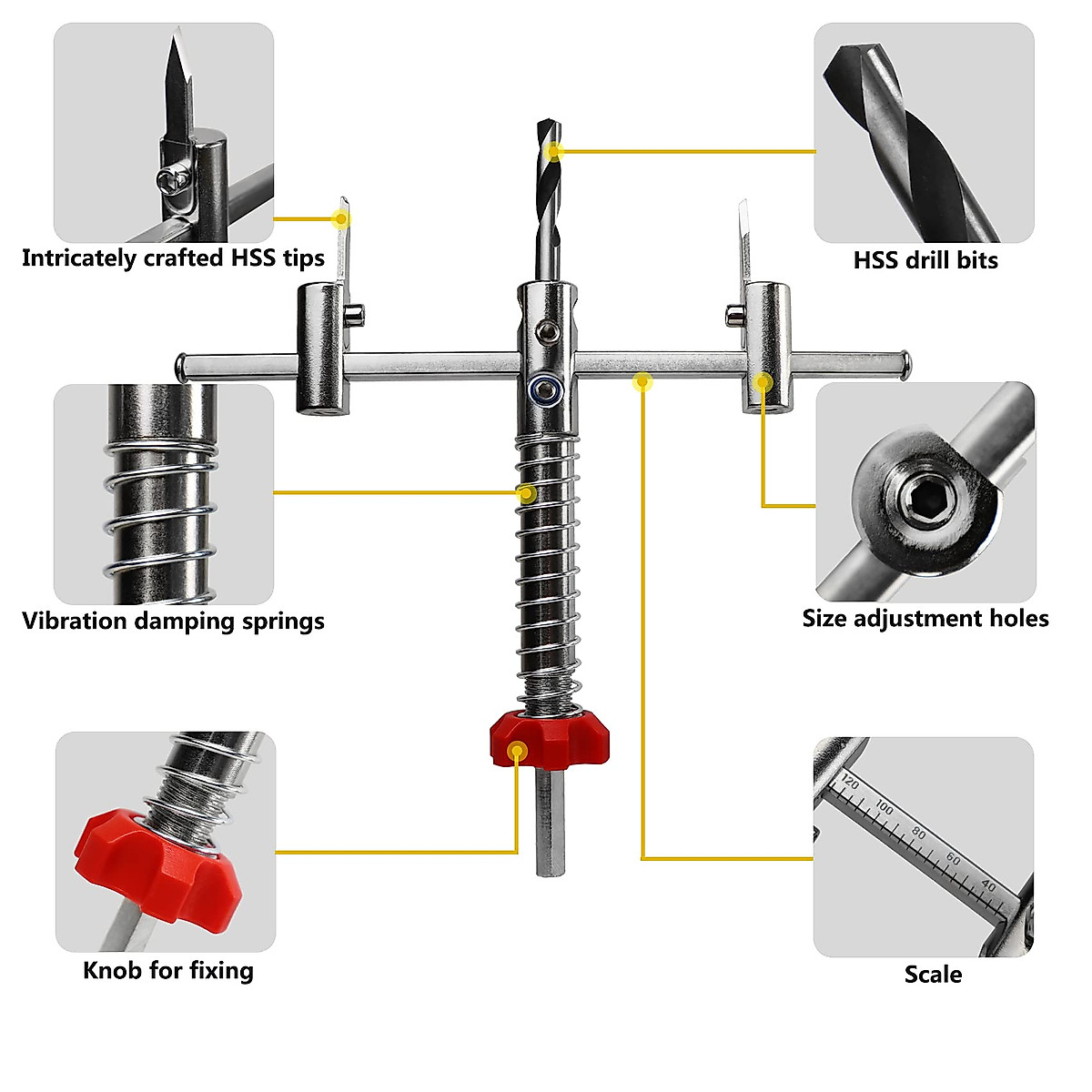 Intricately crafted HSS tips

HSS drill bits

Vibration damping springs

Size adjustment holes

Knob for fixing

120 100 80 60 40

Scale