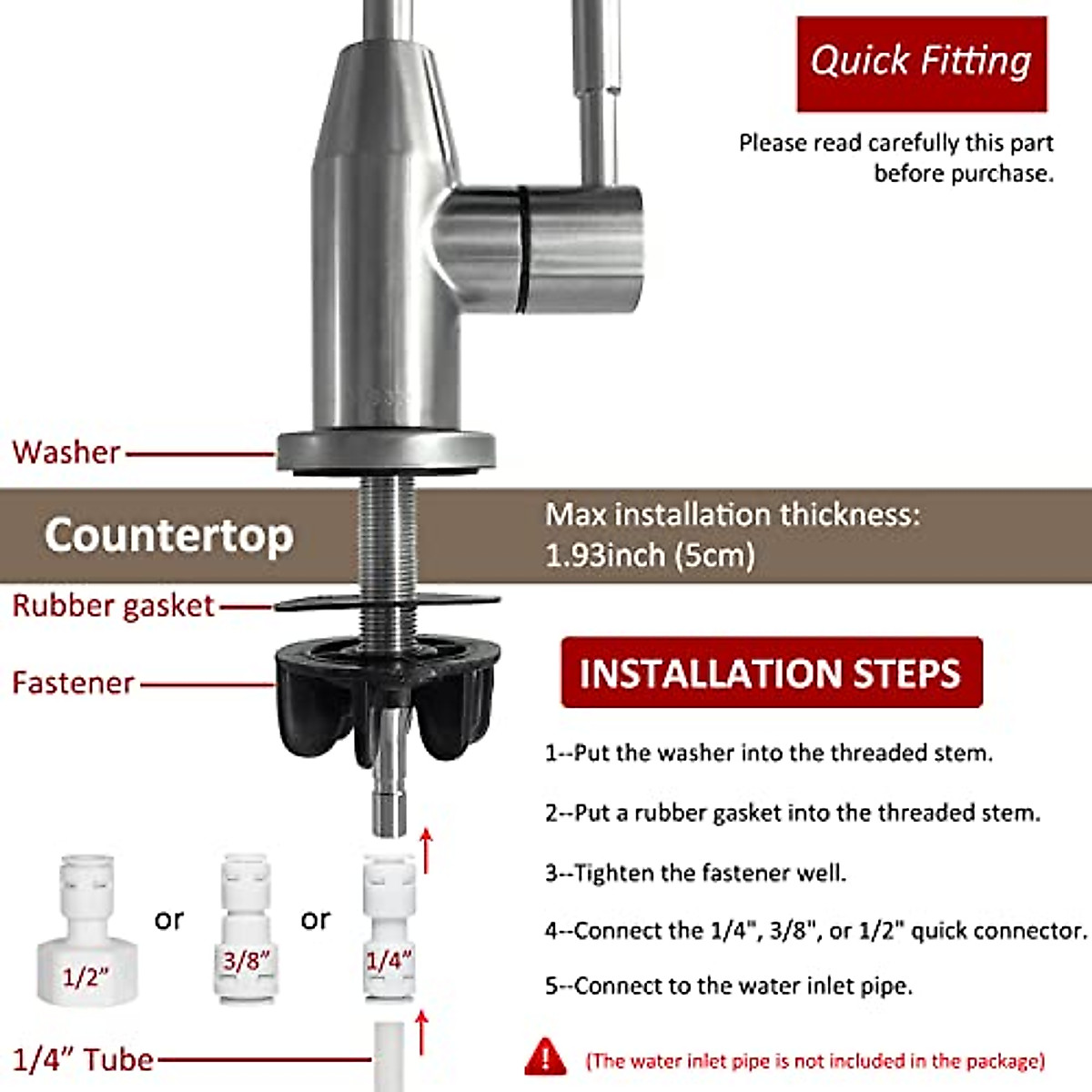 Quick Fitting

Please read carefully this part before purchase.

Washer

Countertop

Max installation thickness: 1.93inch (5cm)

Rubber gasket

Fastener

INSTALLATION STEPS

1--Put the washer into the threaded stem.

2--Put a rubber gasket into the threaded stem.

3--Tighten the fastener well.

4--Connect the 1/4", 3/8", or 1/2" quick connector.

5--Connect to the water inlet pipe.

1/2" or 3/8" or 1/4"

1/4" Tube

(The water inlet pipe is not included in the package)