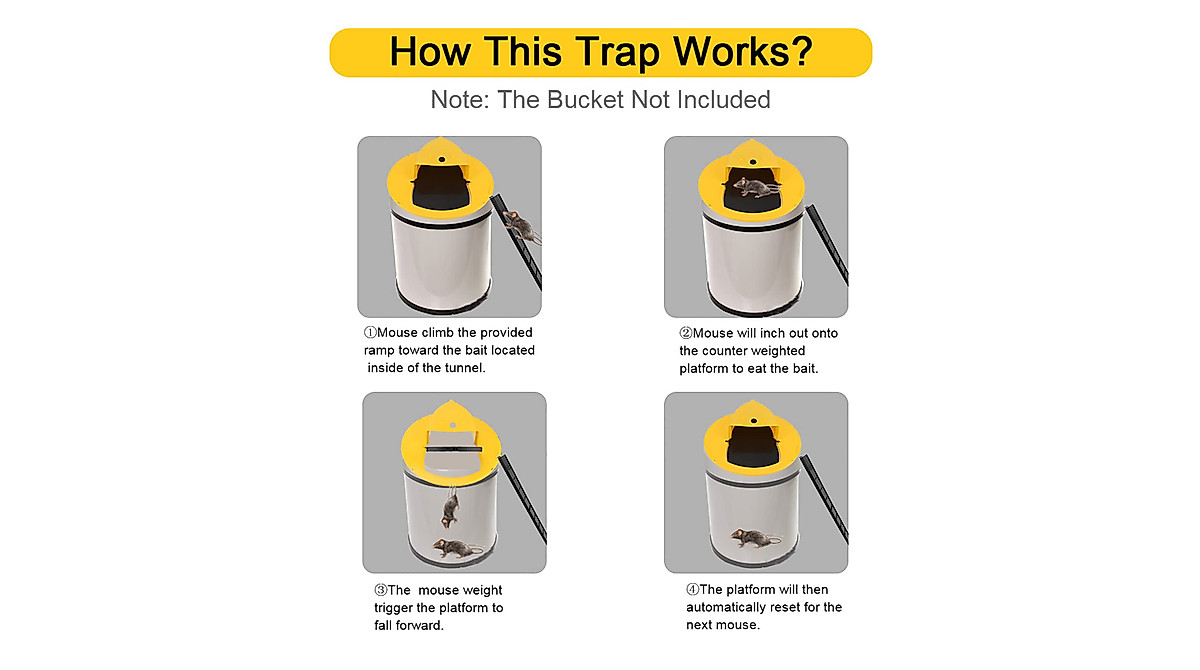 How This Trap Works?

Note: The Bucket Not Included

①Mouse climb the provided ramp toward the bait located inside of the tunnel.

②Mouse will inch out onto the counter weighted platform to eat the bait.

③The mouse weight trigger the platform to fall forward.

④The platform will then automatically reset for the next mouse.